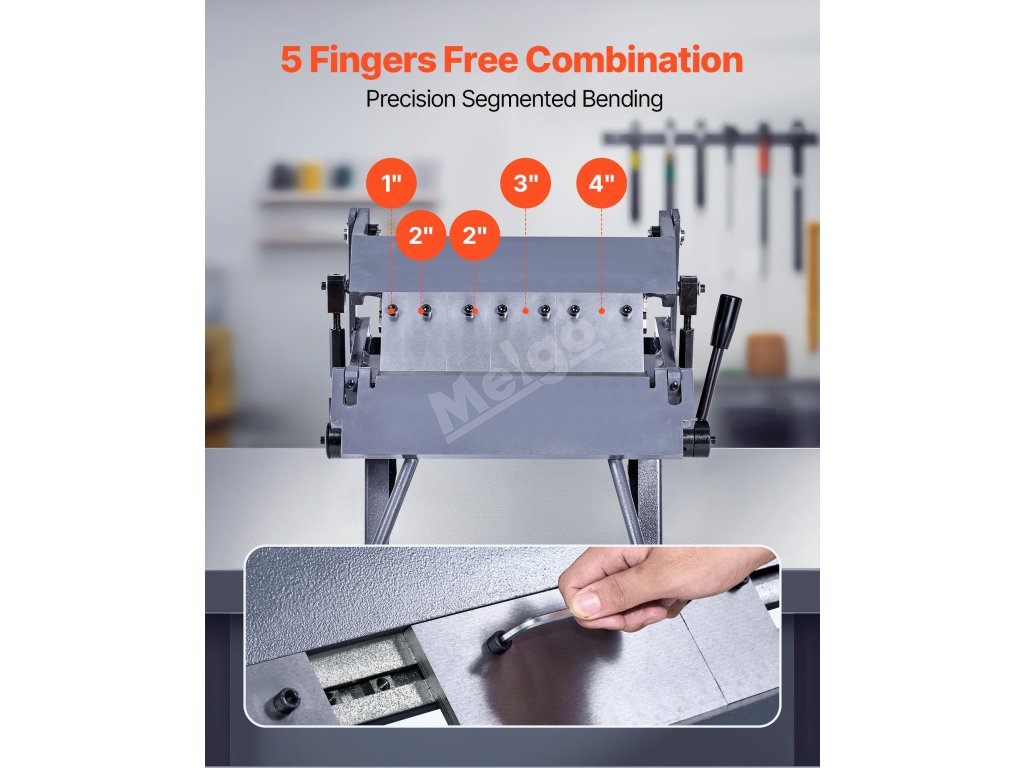 5 Fingers Free Combination

Precision Segmented Bending

1"

2"

2"

3"

4"

Melgo