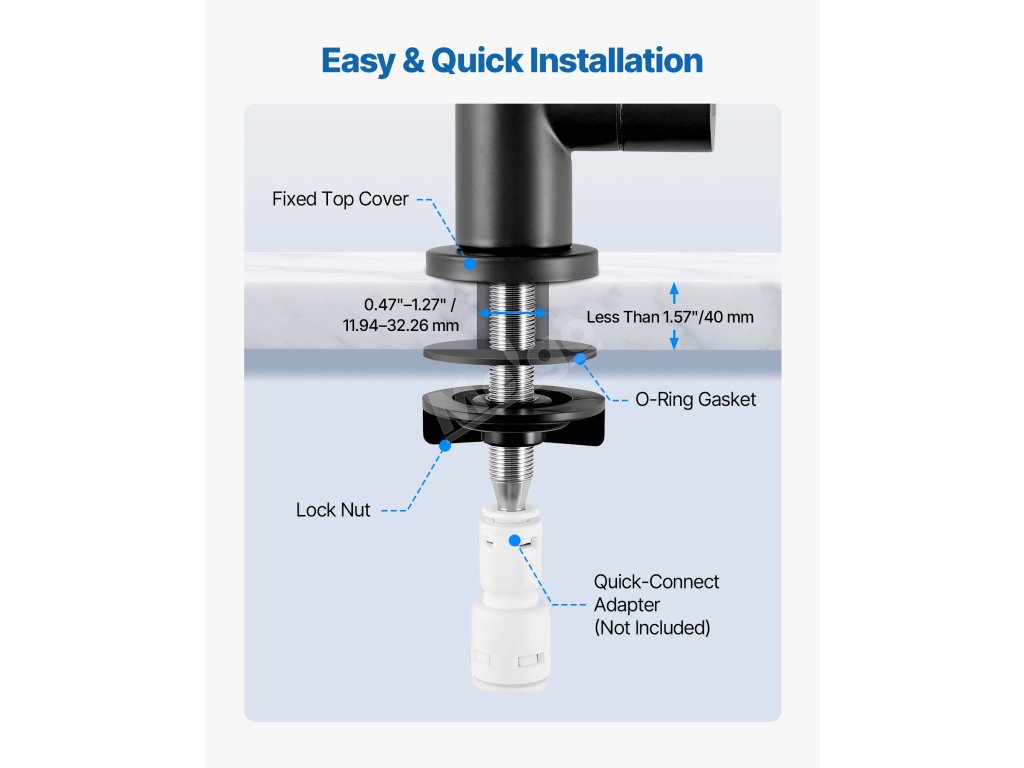 Easy & Quick Installation

Fixed Top Cover

0.47"–1.27" / 11.94–32.26 mm

Less Than 1.57"/40 mm

O-Ring Gasket

Lock Nut

Quick-Connect Adapter (Not Included)