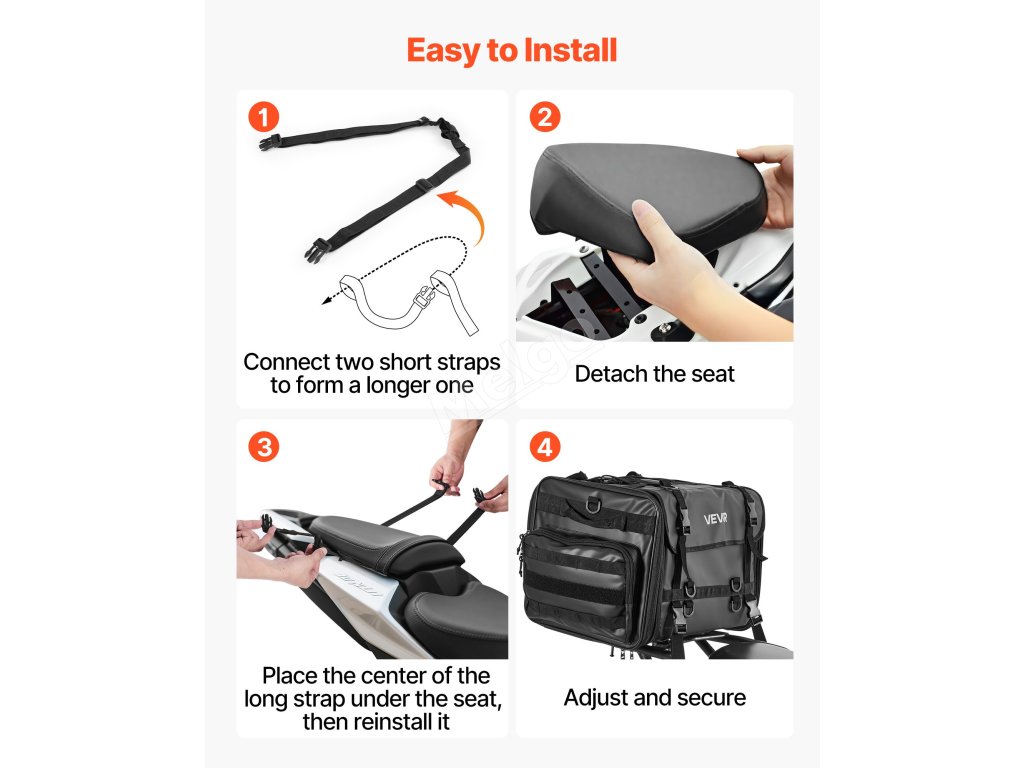 Easy to Install

1
Connect two short straps to form a longer one

2
Detach the seat

3
Place the center of the long strap under the seat, then reinstall it

4
VEVOR
Adjust and secure