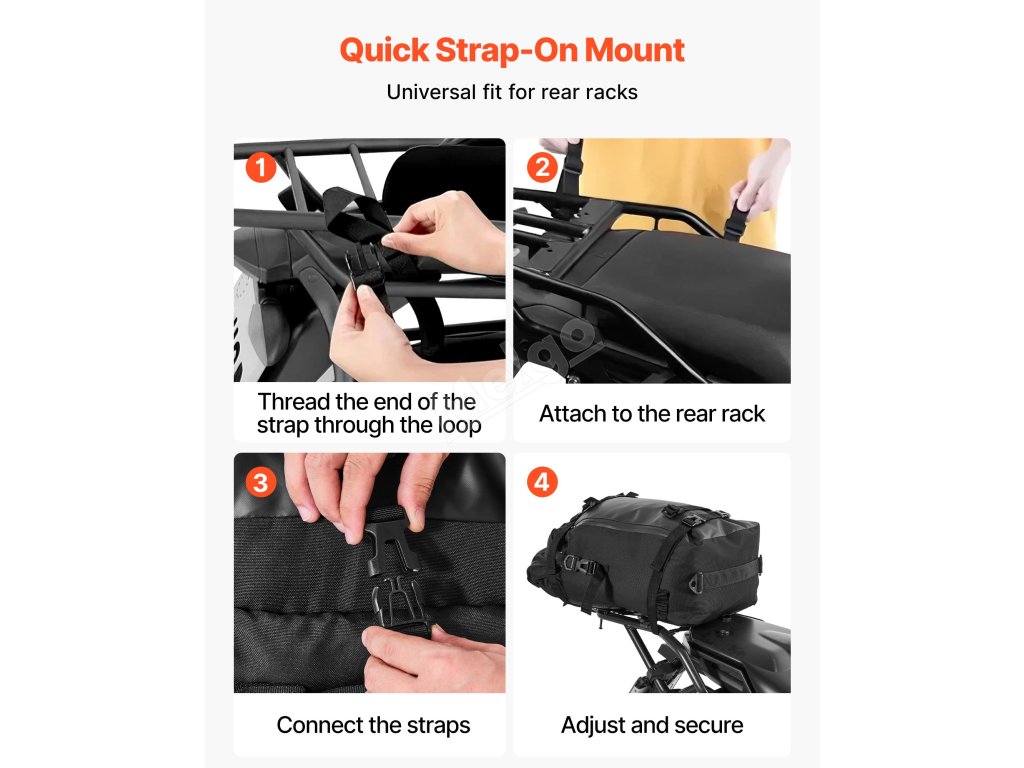 Quick Strap-On Mount

Universal fit for rear racks

1

Thread the end of the strap through the loop

2

Attach to the rear rack

3

Connect the straps

4

Adjust and secure