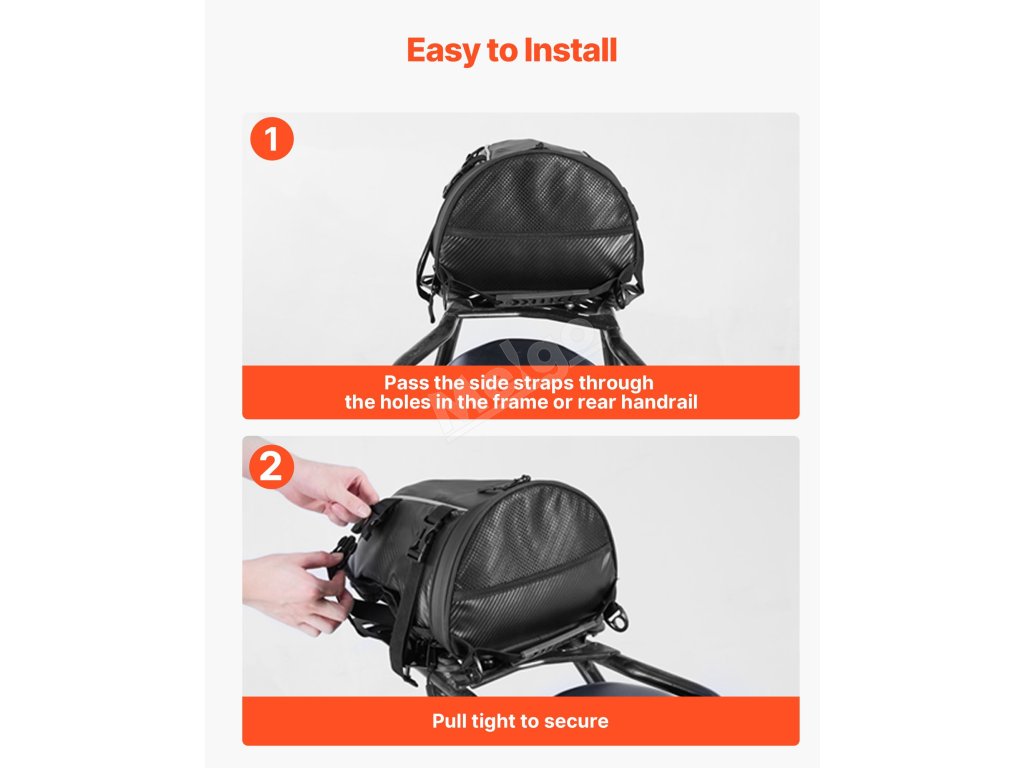 Easy to Install

1

Pass the side straps through the holes in the frame or rear handrail

2

Pull tight to secure