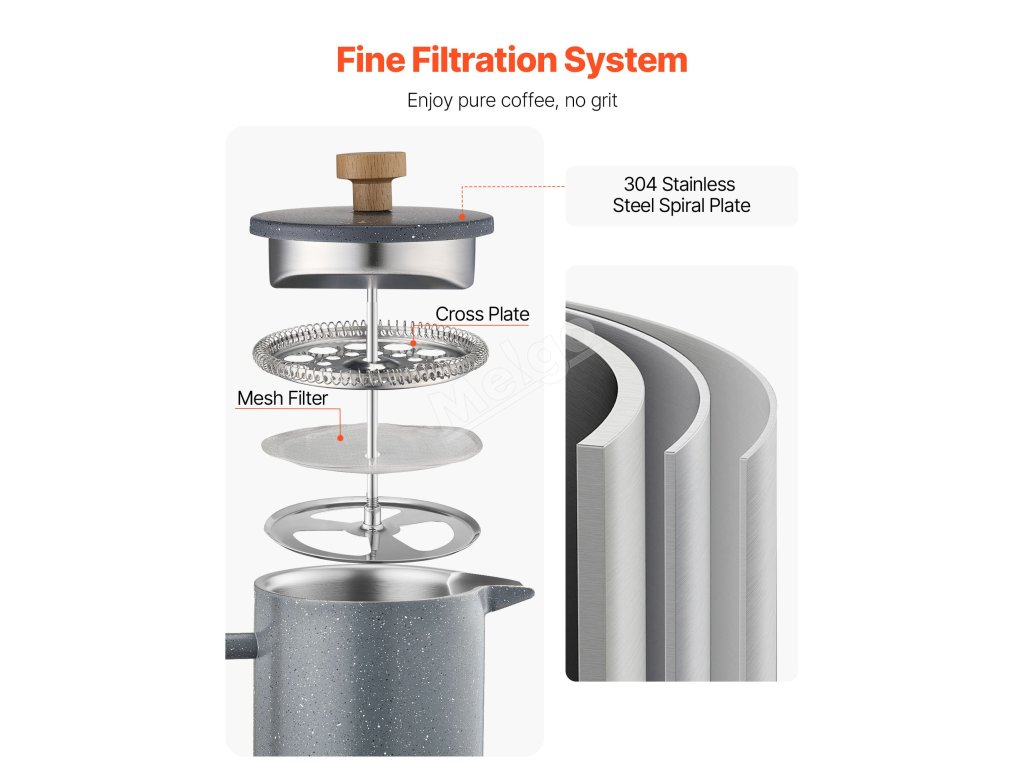 Fine Filtration System

Enjoy pure coffee, no grit

304 Stainless Steel Spiral Plate

Cross Plate

Mesh Filter

Melg