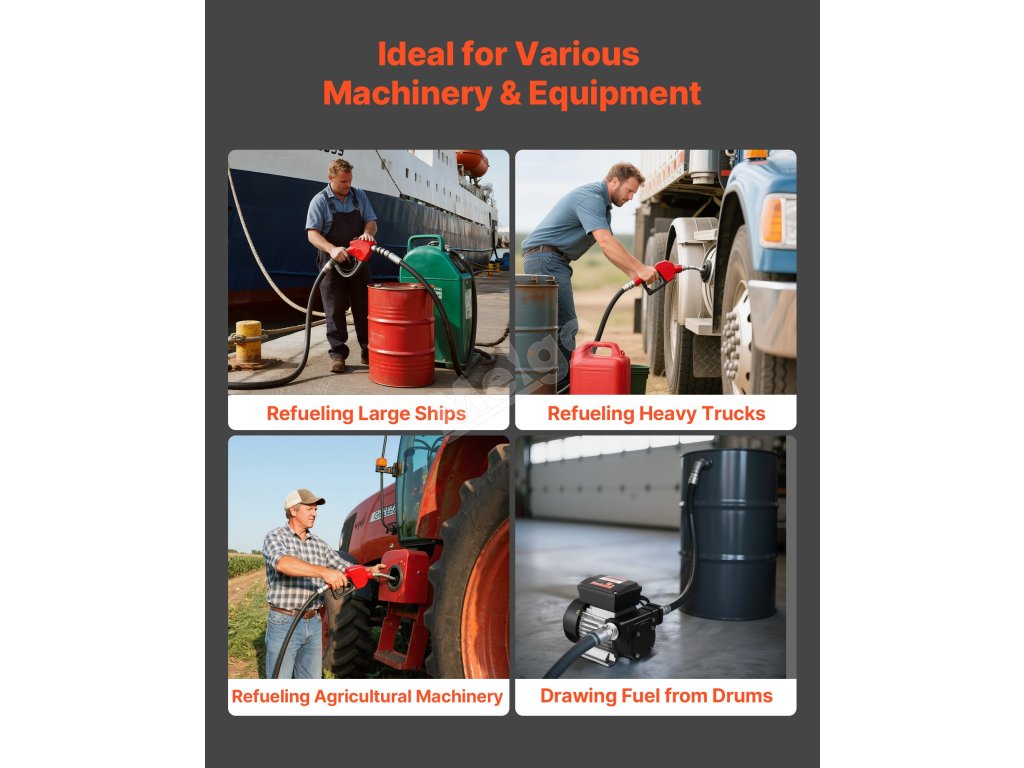 Ideal for Various Machinery & Equipment

Refueling Large Ships

Refueling Heavy Trucks

Refueling Agricultural Machinery

Drawing Fuel from Drums