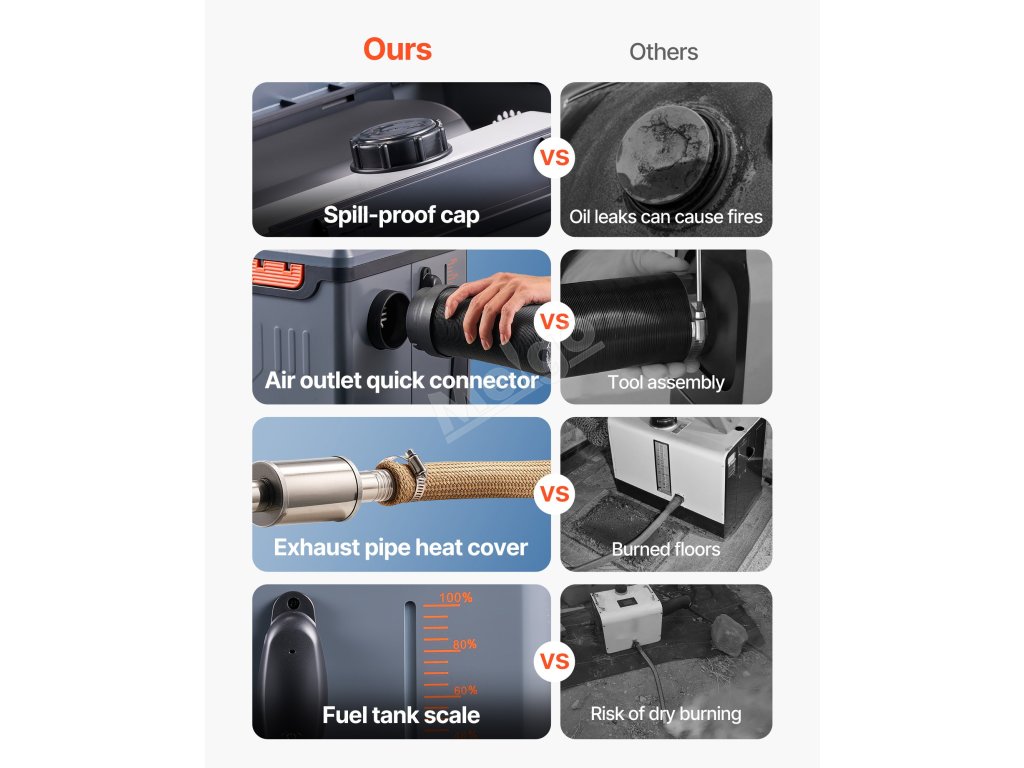 Ours

Others

Spill-proof cap

VS

Oil leaks can cause fires

Air outlet quick connector

VS

Tool assembly

Exhaust pipe heat cover

VS

Burned floors

100%

80%

60%

Fuel tank scale

VS

Risk of dry burning