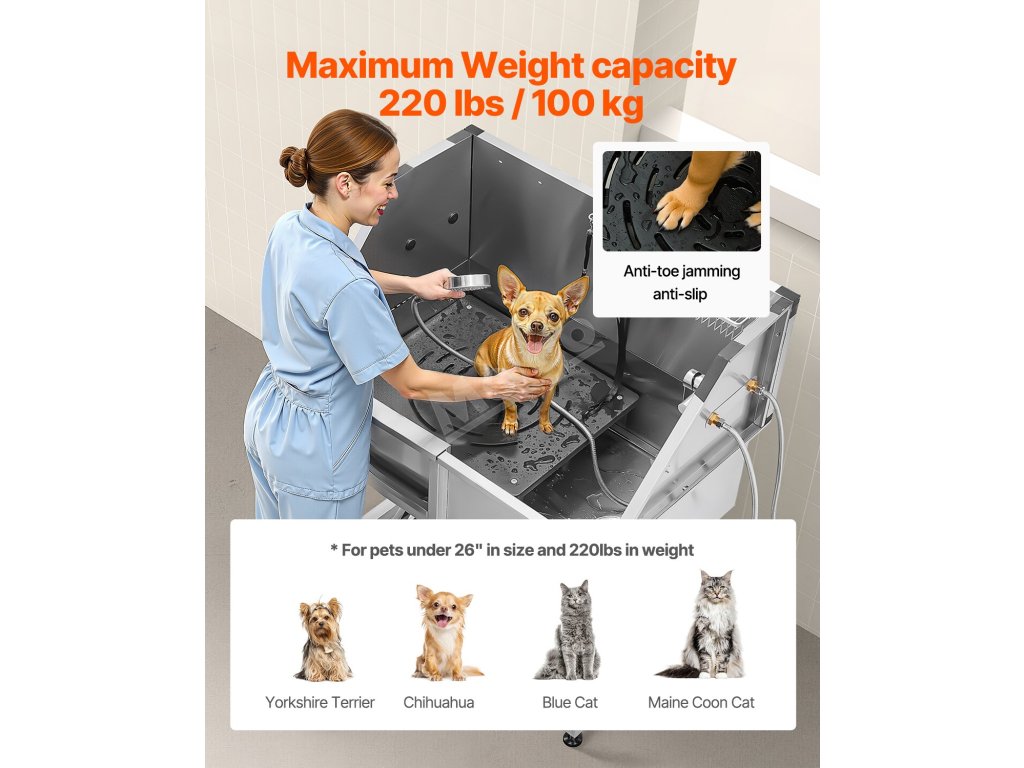 Maximum Weight capacity
220 lbs / 100 kg

Anti-toe jamming
anti-slip

* For pets under 26" in size and 220lbs in weight

Yorkshire Terrier
Chihuahua
Blue Cat
Maine Coon Cat