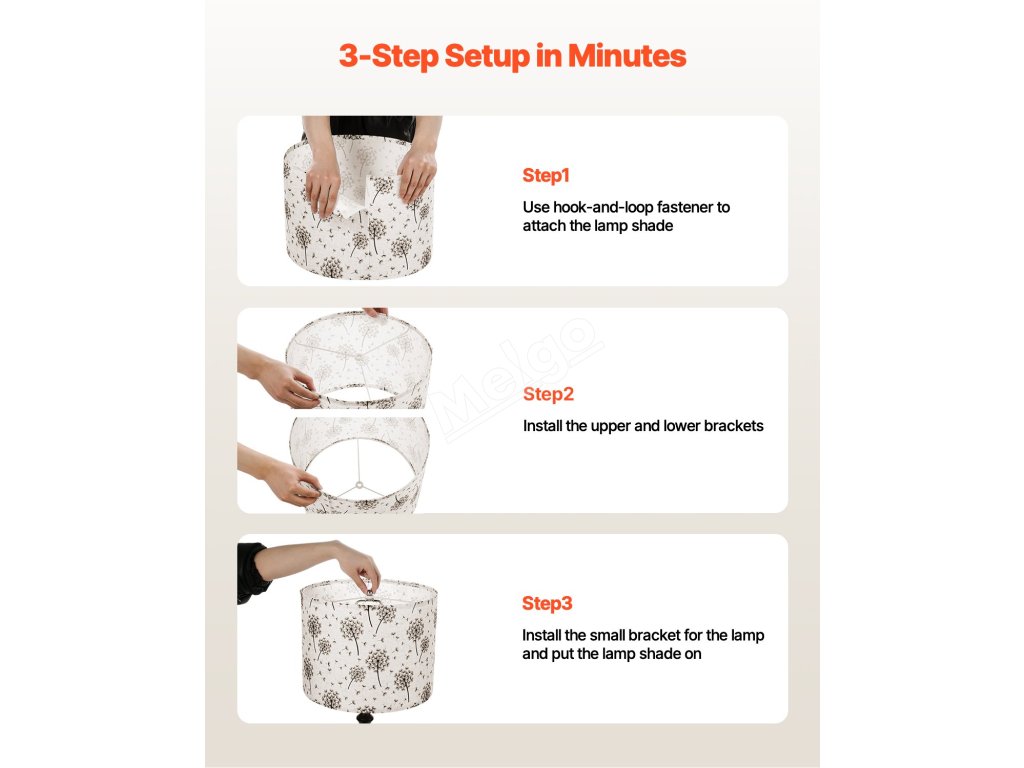 3-Step Setup in Minutes

Step1

Use hook-and-loop fastener to attach the lamp shade

Melgo

Step2

Install the upper and lower brackets

Step3

Install the small bracket for the lamp and put the lamp shade on