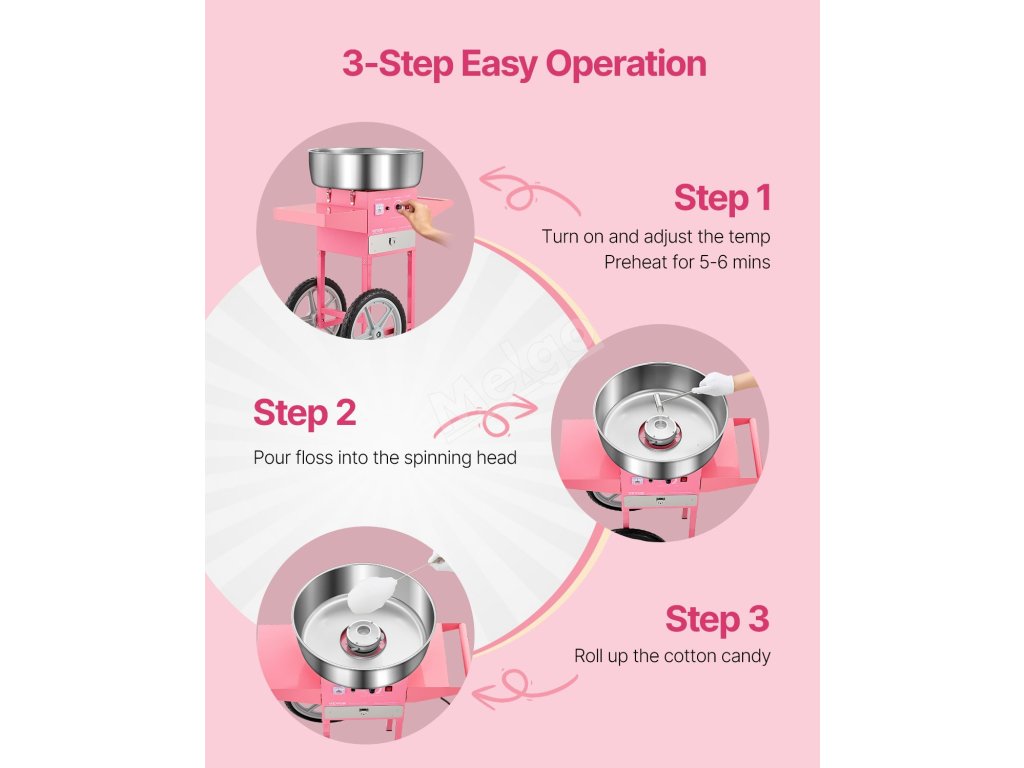 3-Step Easy Operation

Step 1
Turn on and adjust the temp
Preheat for 5-6 mins

Melgo

Step 2
Pour floss into the spinning head

Step 3
Roll up the cotton candy