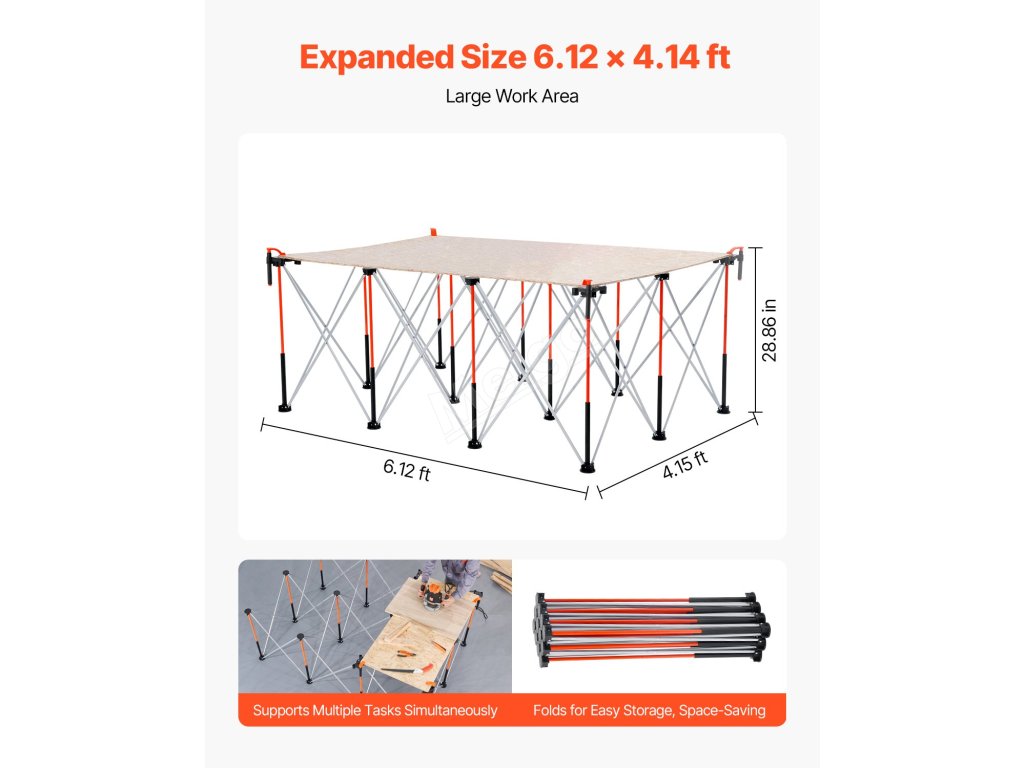 Expanded Size 6.12 × 4.14 ft

Large Work Area

28.86 in

6.12 ft

4.15 ft

Supports Multiple Tasks Simultaneously

Folds for Easy Storage, Space-Saving