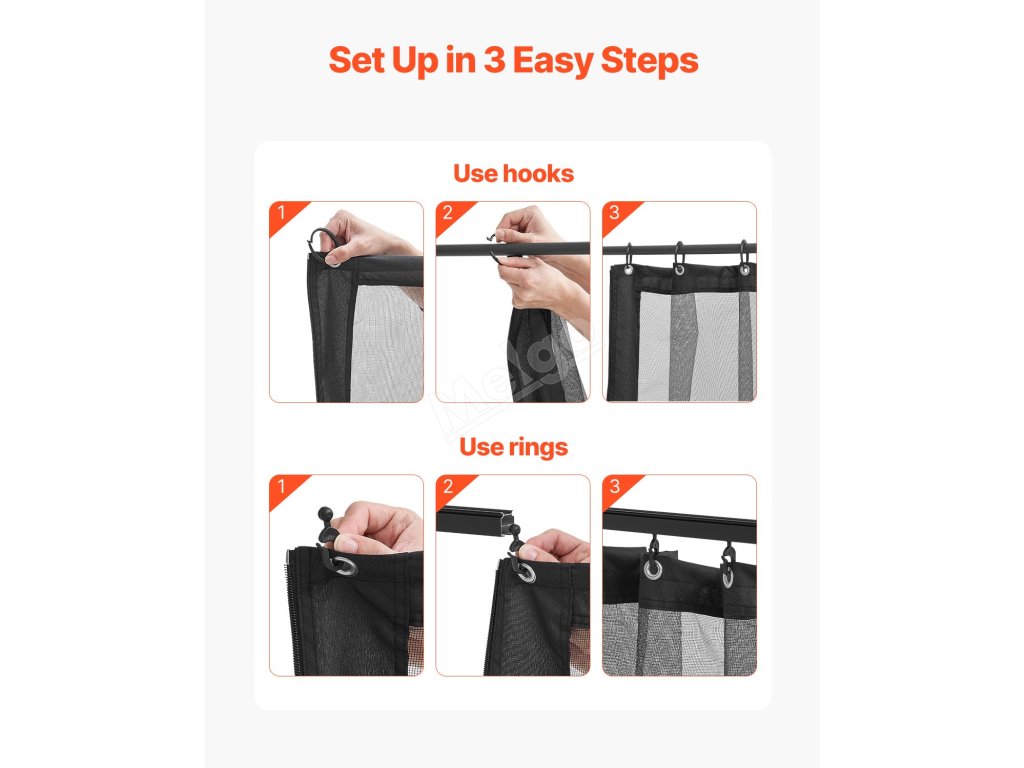 Set Up in 3 Easy Steps

Use hooks

1

2

3

Use rings

1

2

3