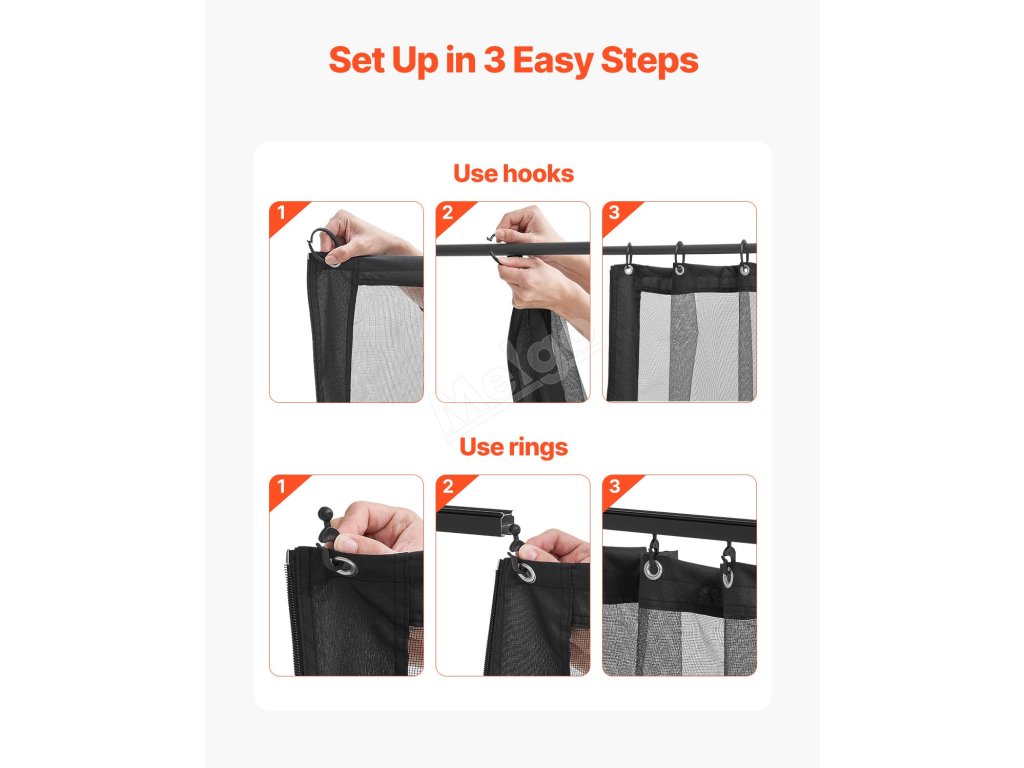 Set Up in 3 Easy Steps

Use hooks

1

2

3

Use rings

1

2

3