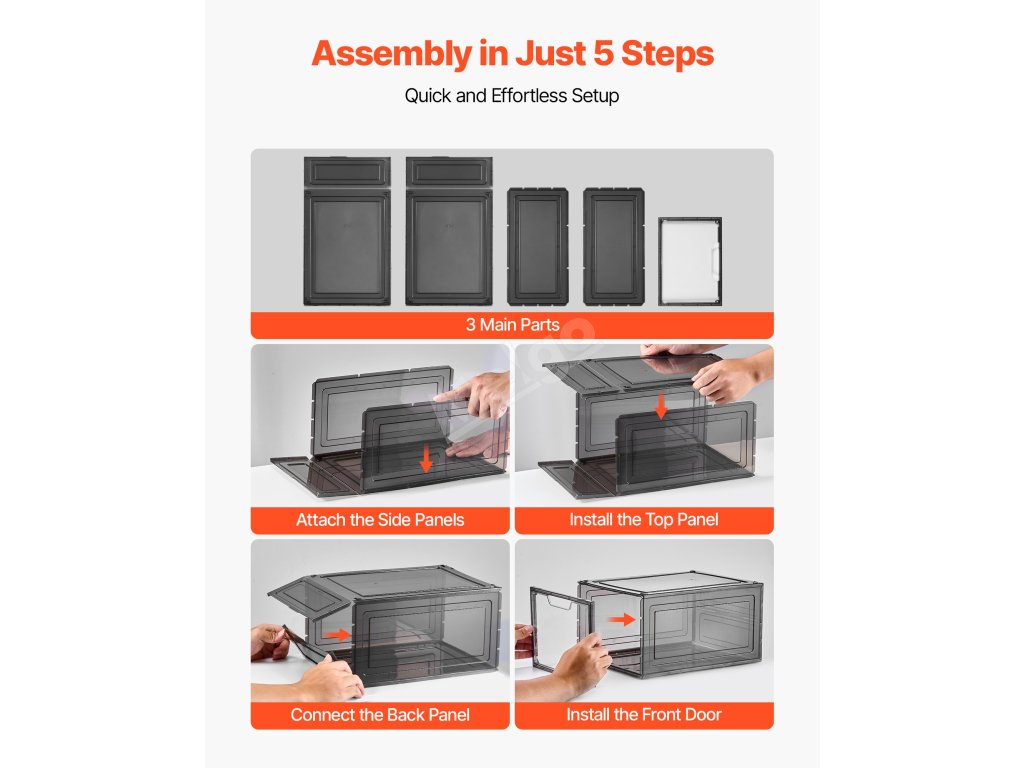 Assembly in Just 5 Steps

Quick and Effortless Setup

3 Main Parts

Attach the Side Panels

Install the Top Panel

Connect the Back Panel

Install the Front Door