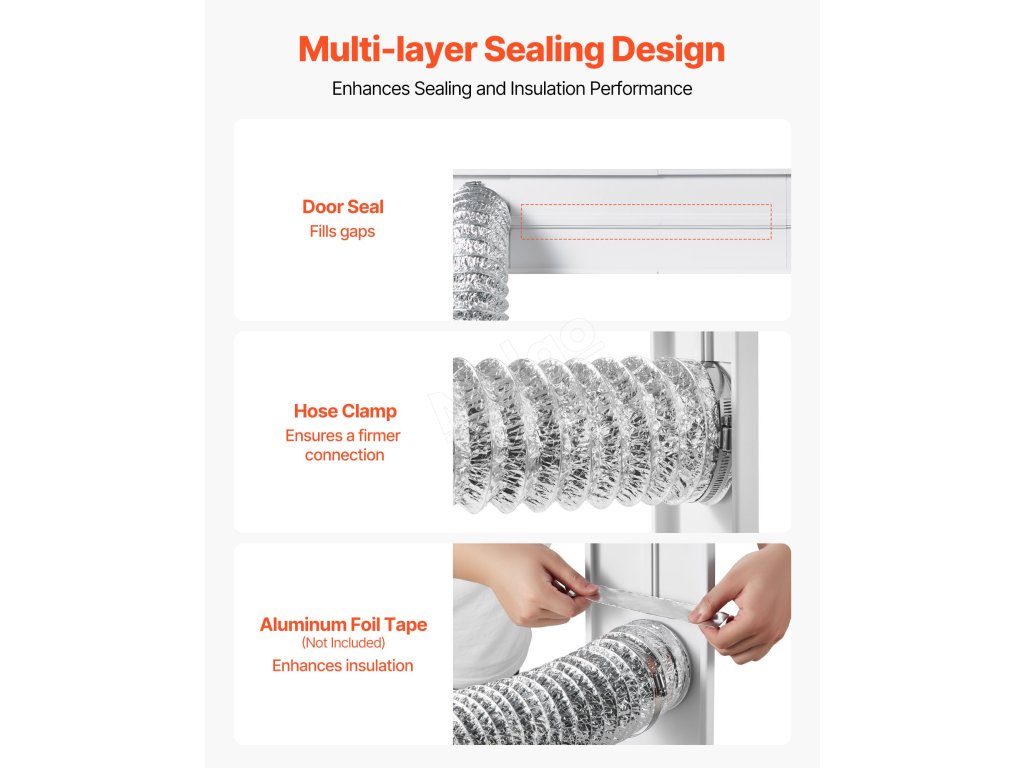 Multi-layer Sealing Design

Enhances Sealing and Insulation Performance

Door Seal
Fills gaps

Hose Clamp
Ensures a firmer connection

Aluminum Foil Tape
(Not Included)
Enhances insulation