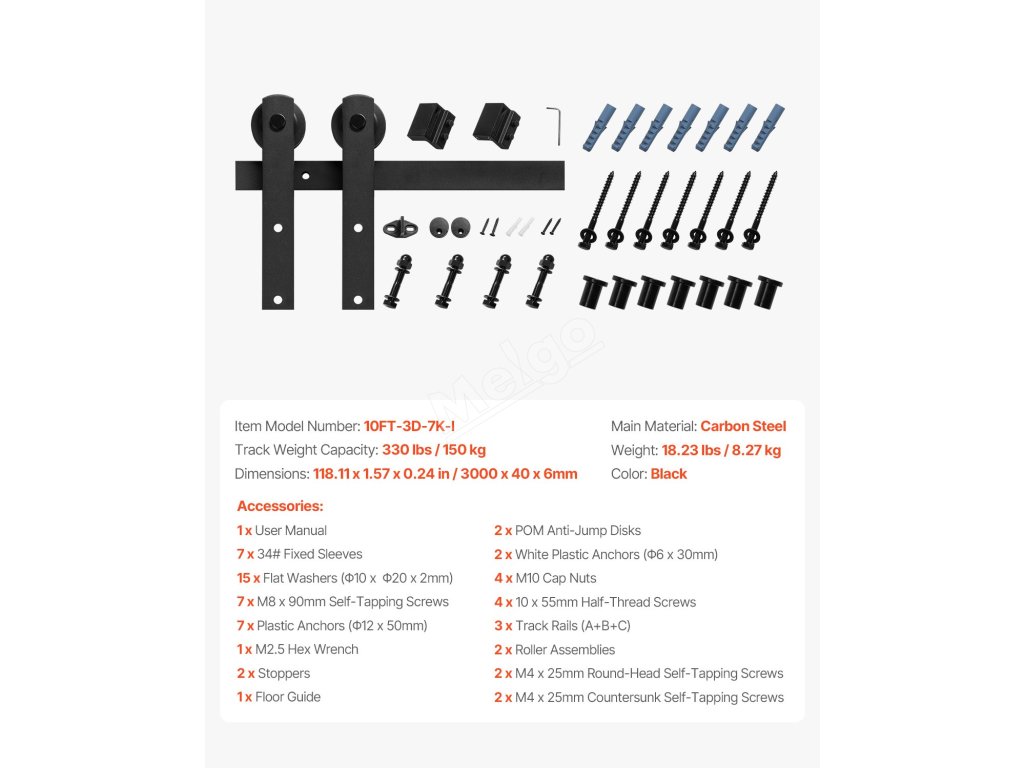 Melgo

Item Model Number: 10FT-3D-7K-I
Track Weight Capacity: 330 lbs / 150 kg
Dimensions: 118.11 x 1.57 x 0.24 in / 3000 x 40 x 6mm

Main Material: Carbon Steel
Weight: 18.23 lbs / 8.27 kg
Color: Black

Accessories:
1 x User Manual
7 x 34# Fixed Sleeves
15 x Flat Washers (Φ10 x Φ20 x 2mm)
7 x M8 x 90mm Self-Tapping Screws
7 x Plastic Anchors (Φ12 x 50mm)
1 x M2.5 Hex Wrench
2 x Stoppers
1 x Floor Guide

2 x POM Anti-Jump Disks
2 x White Plastic Anchors (Φ6 x 30mm)
4 x M10 Cap Nuts
4 x 10 x 55mm Half-Thread Screws
3 x Track Rails (A+B+C)
2 x Roller Assemblies
2 x M4 x 25mm Round-Head Self-Tapping Screws
2 x M4 x 25mm Countersunk Self-Tapping Screws