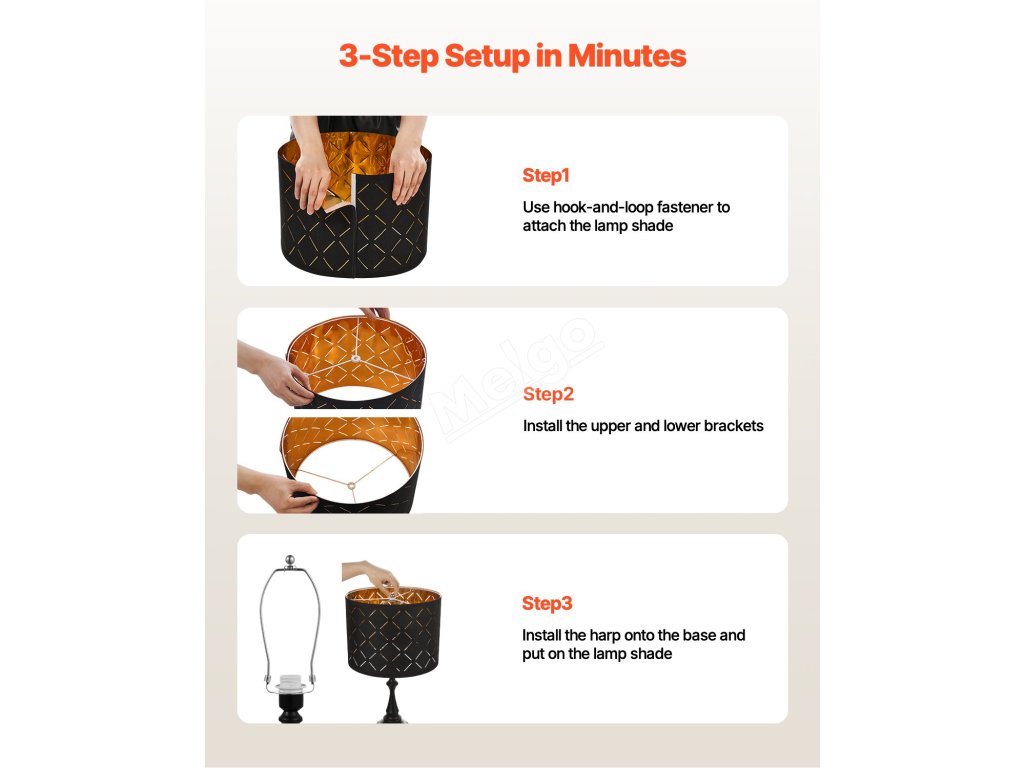 3-Step Setup in Minutes

Step1

Use hook-and-loop fastener to attach the lamp shade

Melgo

Step2

Install the upper and lower brackets

Step3

Install the harp onto the base and put on the lamp shade