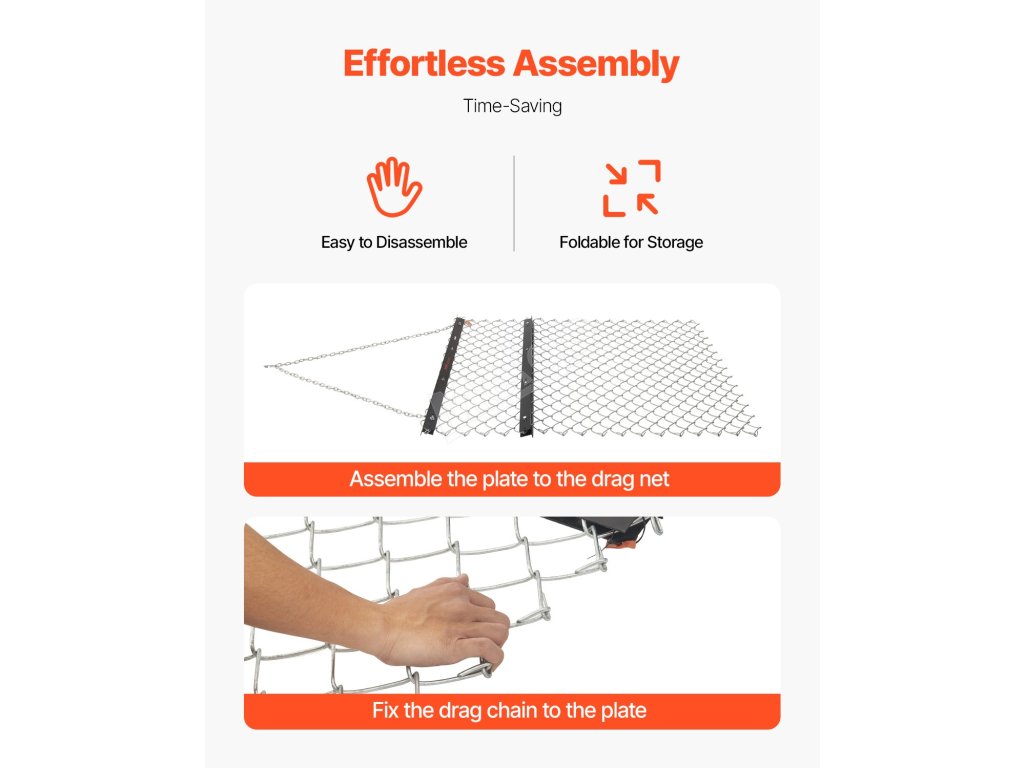 Effortless Assembly

Time-Saving

Easy to Disassemble

Foldable for Storage

Assemble the plate to the drag net

Fix the drag chain to the plate