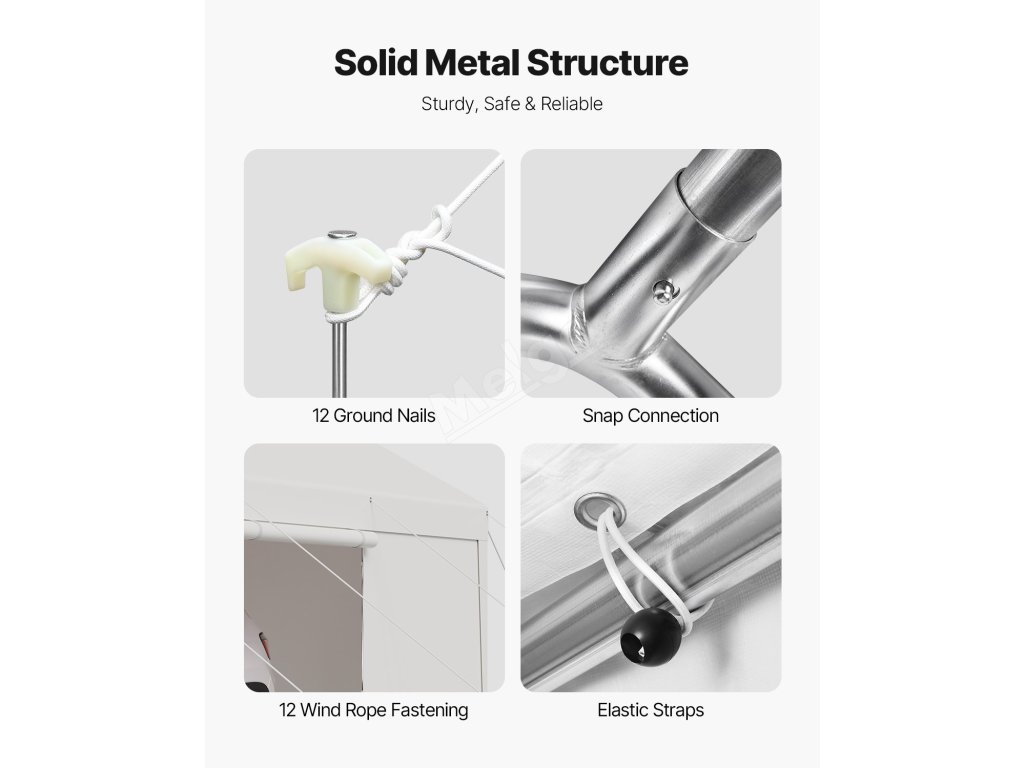 Solid Metal Structure

Sturdy, Safe & Reliable

12 Ground Nails

Snap Connection

12 Wind Rope Fastening

Elastic Straps