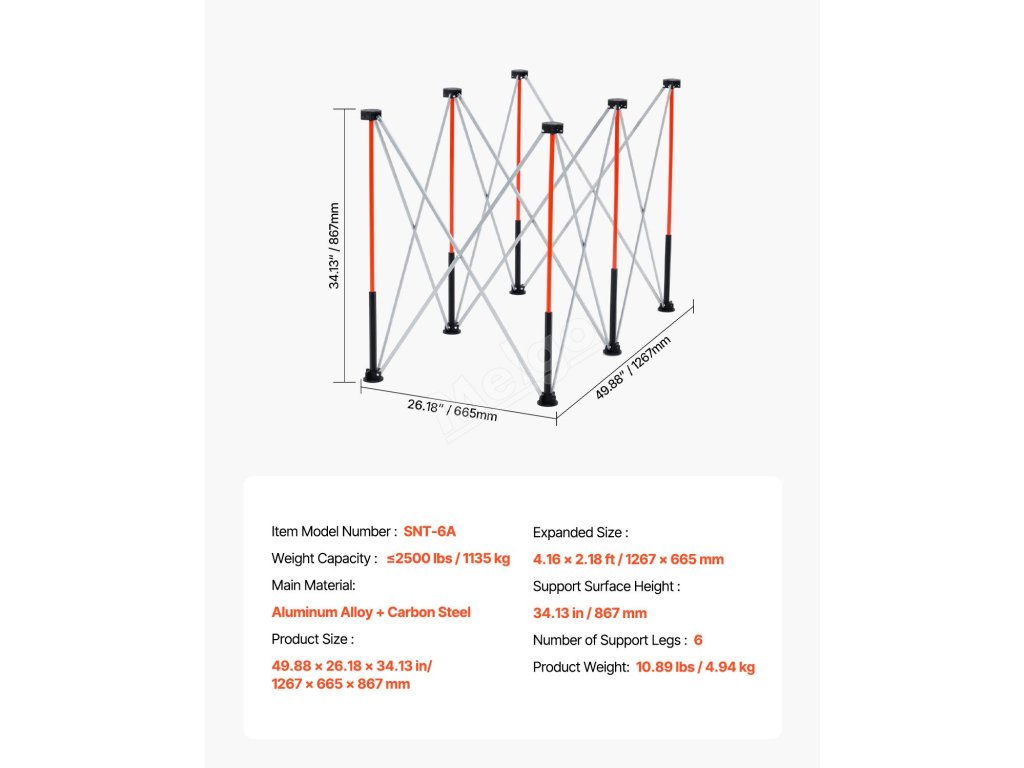 34.13" / 867mm

26.18" / 665mm

49.88" / 1267mm

Item Model Number : SNT-6A

Weight Capacity : ≤2500 lbs / 1135 kg

Main Material:

Aluminum Alloy + Carbon Steel

Product Size :

49.88 × 26.18 × 34.13 in/ 1267 × 665 × 867 mm

Expanded Size :

4.16 × 2.18 ft / 1267 × 665 mm

Support Surface Height :

34.13 in / 867 mm

Number of Support Legs : 6

Product Weight: 10.89 lbs / 4.94 kg