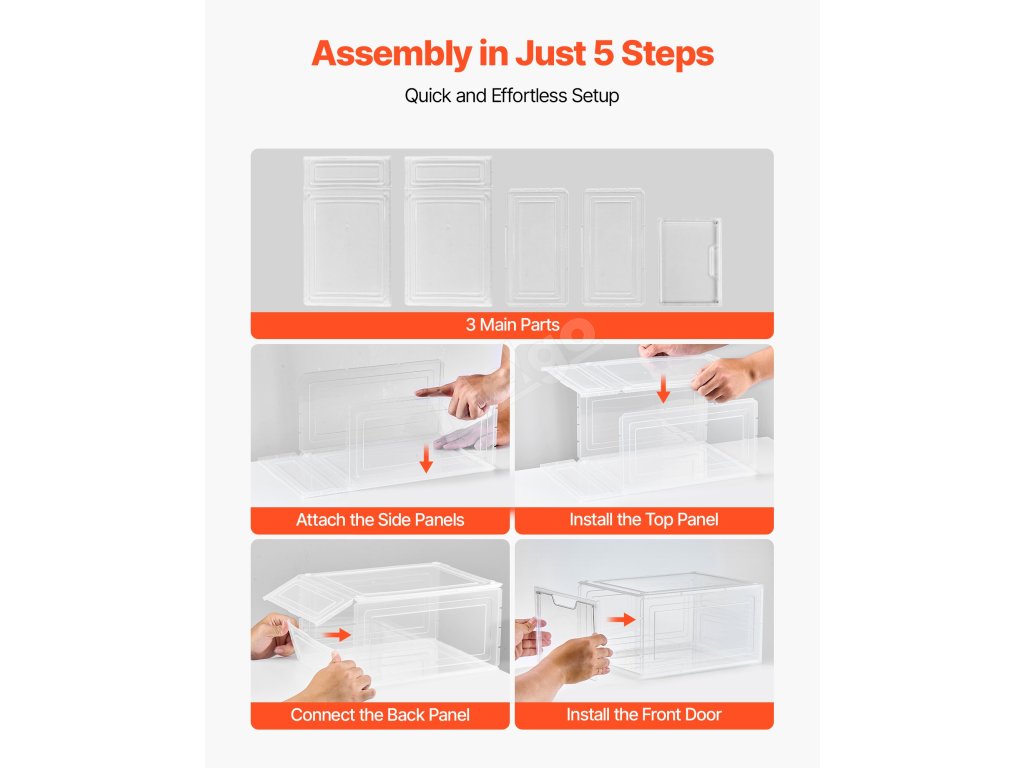 Assembly in Just 5 Steps

Quick and Effortless Setup

3 Main Parts

Attach the Side Panels

Install the Top Panel

Connect the Back Panel

Install the Front Door