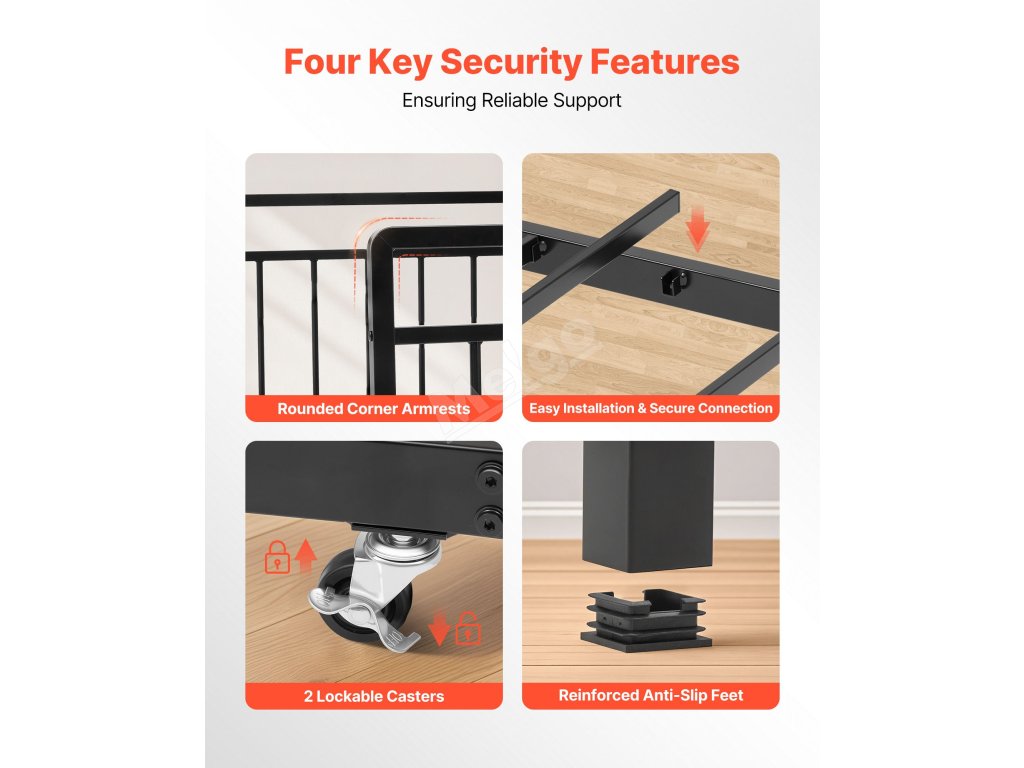 Four Key Security Features

Ensuring Reliable Support

Rounded Corner Armrests

Easy Installation & Secure Connection

2 Lockable Casters

Reinforced Anti-Slip Feet