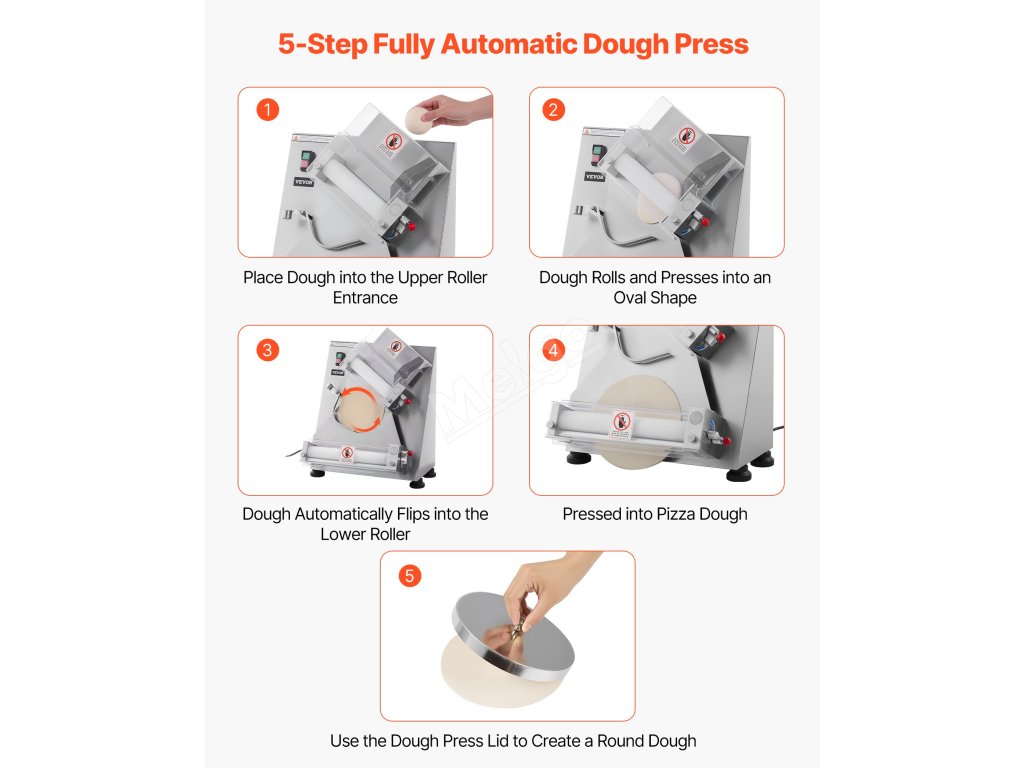 5-Step Fully Automatic Dough Press

1

VEVOR

Place Dough into the Upper Roller Entrance

2

VEVOR

Dough Rolls and Presses into an Oval Shape

3

Dough Automatically Flips into the Lower Roller

4

Pressed into Pizza Dough

5

Use the Dough Press Lid to Create a Round Dough