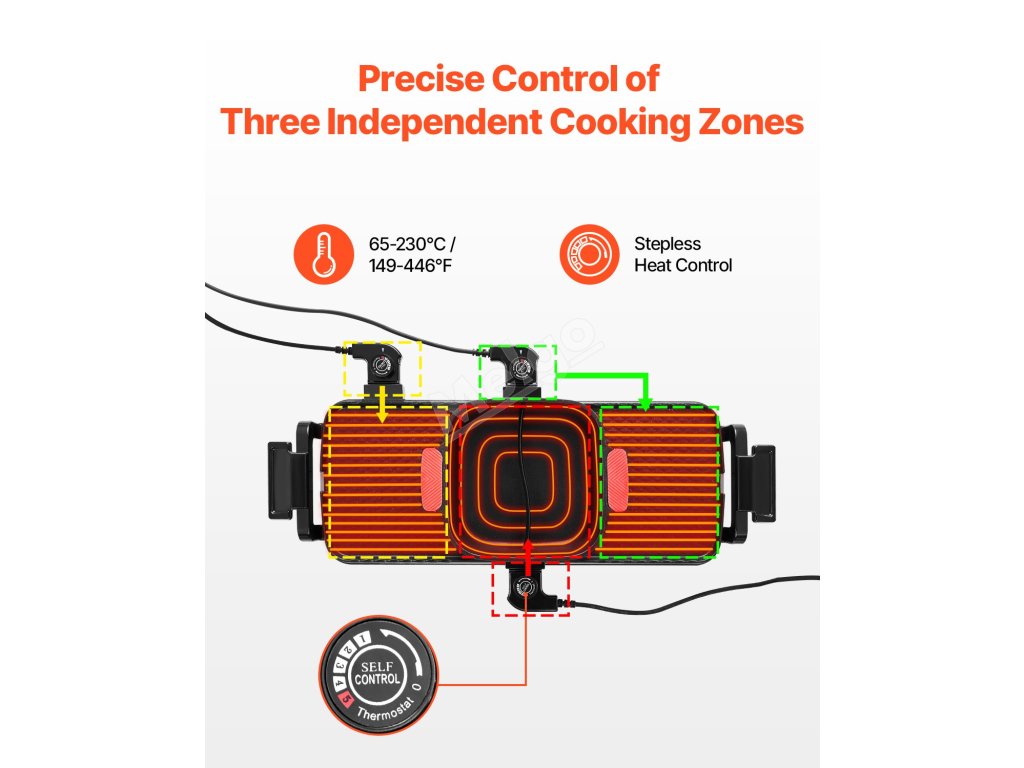 Precise Control of
Three Independent Cooking Zones

65-230°C /
149-446°F

Stepless
Heat Control

1
2
3
4
5
SELF
CONTROL
Thermostat
0