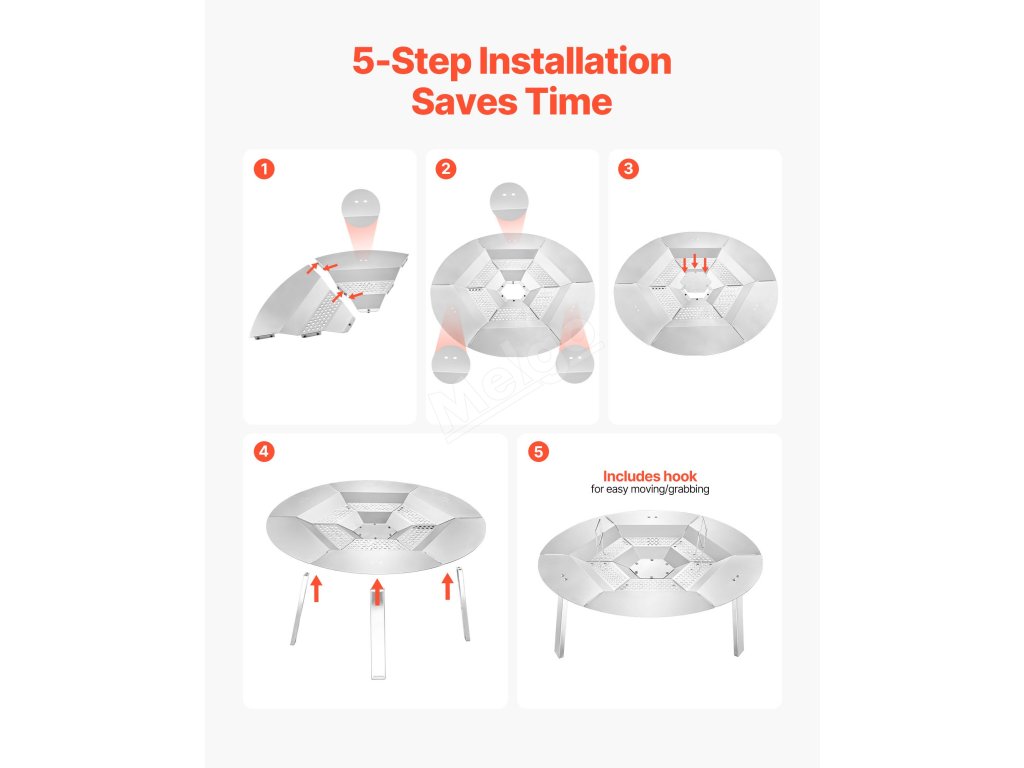 5-Step Installation Saves Time

1

2

3

4

5

Includes hook
for easy moving/grabbing