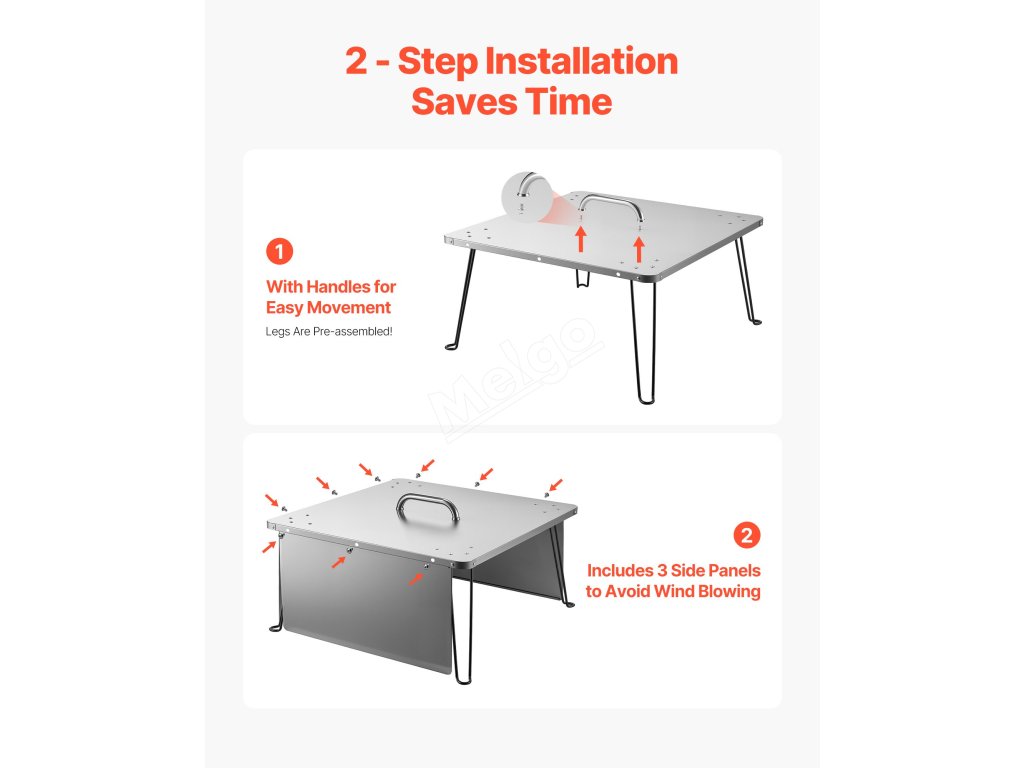 2 - Step Installation Saves Time

1

With Handles for Easy Movement

Legs Are Pre-assembled!

Melgo

2

Includes 3 Side Panels to Avoid Wind Blowing