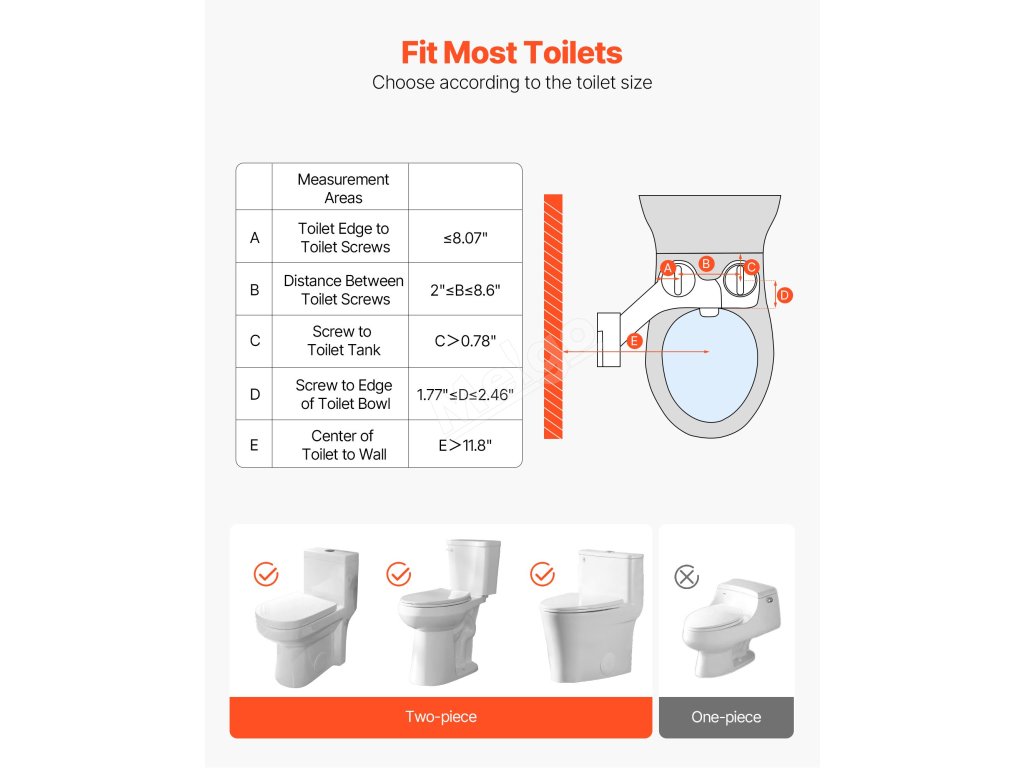 Fit Most Toilets

Choose according to the toilet size

| | Measurement Areas | |
|---|---|---|
| A | Toilet Edge to Toilet Screws | ≤8.07" |
| B | Distance Between Toilet Screws | 2"≤B≤8.6" |
| C | Screw to Toilet Tank | C>0.78" |
| D | Screw to Edge of Toilet Bowl | 1.77"≤D≤2.46" |
| E | Center of Toilet to Wall | E>11.8" |

A B C D E

Two-piece

One-piece