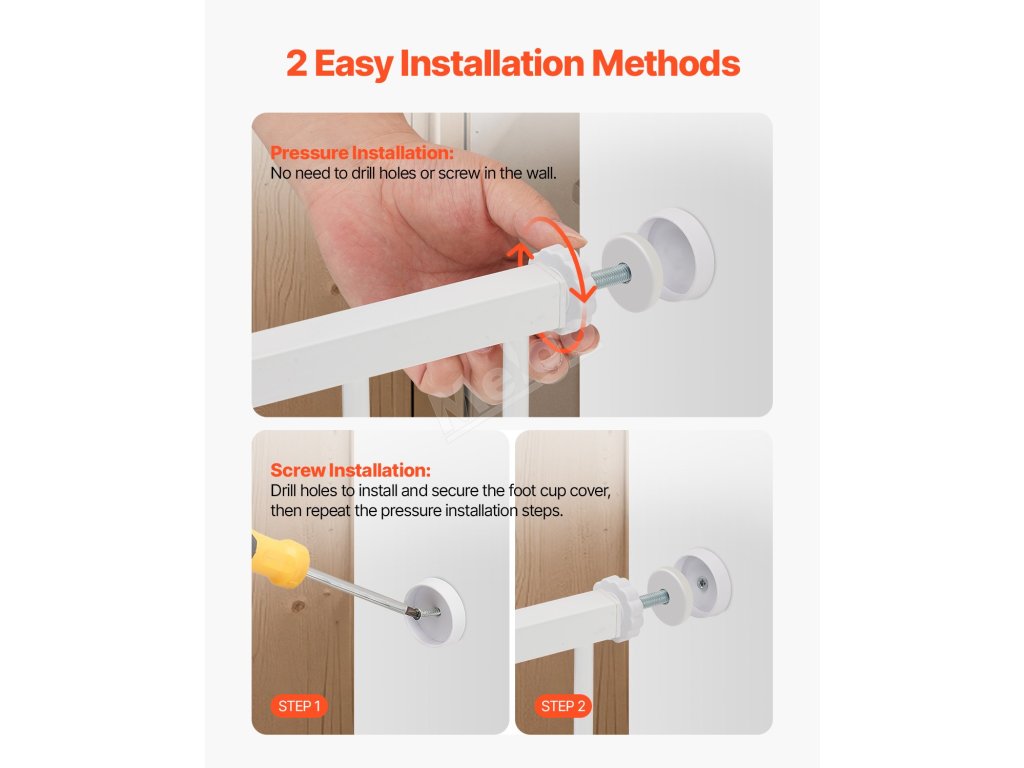 2 Easy Installation Methods

Pressure Installation:
No need to drill holes or screw in the wall.

Screw Installation:
Drill holes to install and secure the foot cup cover, then repeat the pressure installation steps.

STEP 1

STEP 2