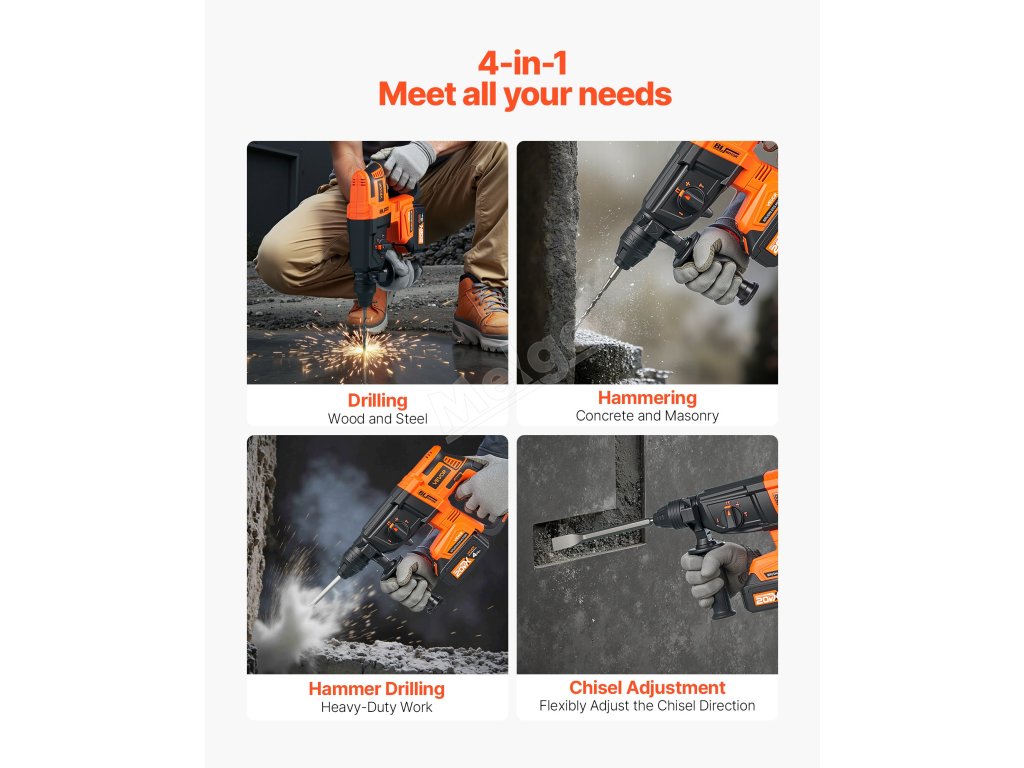 4-in-1
Meet all your needs

Drilling
Wood and Steel

Hammering
Concrete and Masonry

Hammer Drilling
Heavy-Duty Work

Chisel Adjustment
Flexibly Adjust the Chisel Direction