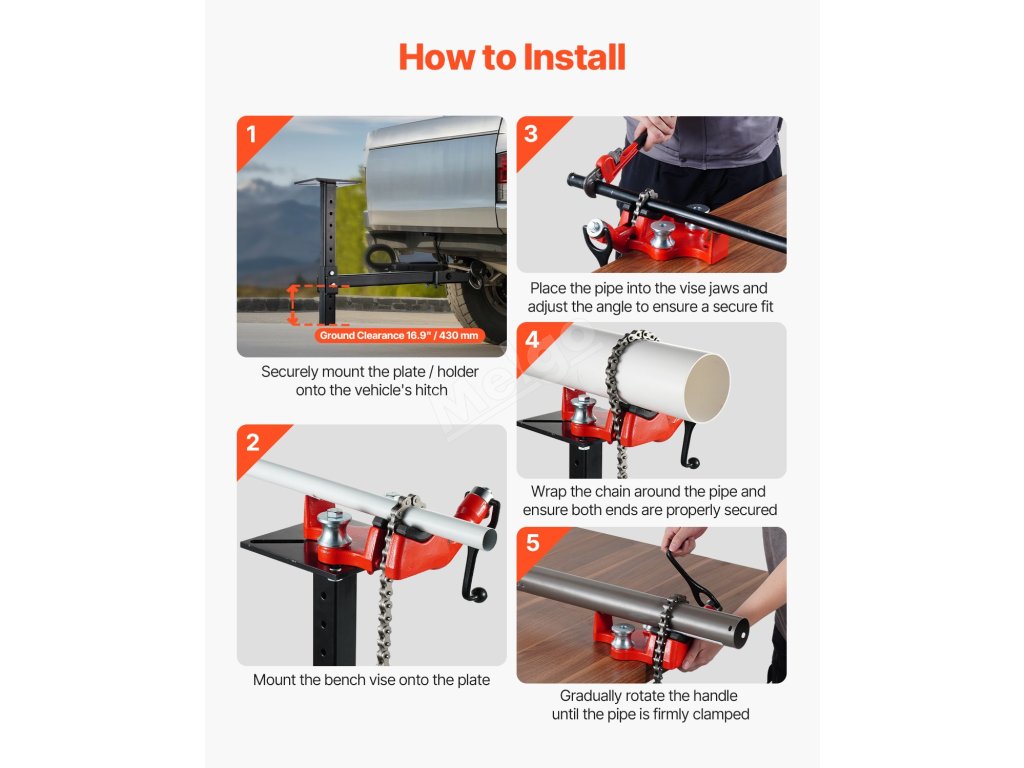 How to Install

1

Ground Clearance 16.9" / 430 mm

Securely mount the plate / holder onto the vehicle's hitch

2

Mount the bench vise onto the plate

3

Place the pipe into the vise jaws and adjust the angle to ensure a secure fit

4

Wrap the chain around the pipe and ensure both ends are properly secured

5

Gradually rotate the handle until the pipe is firmly clamped