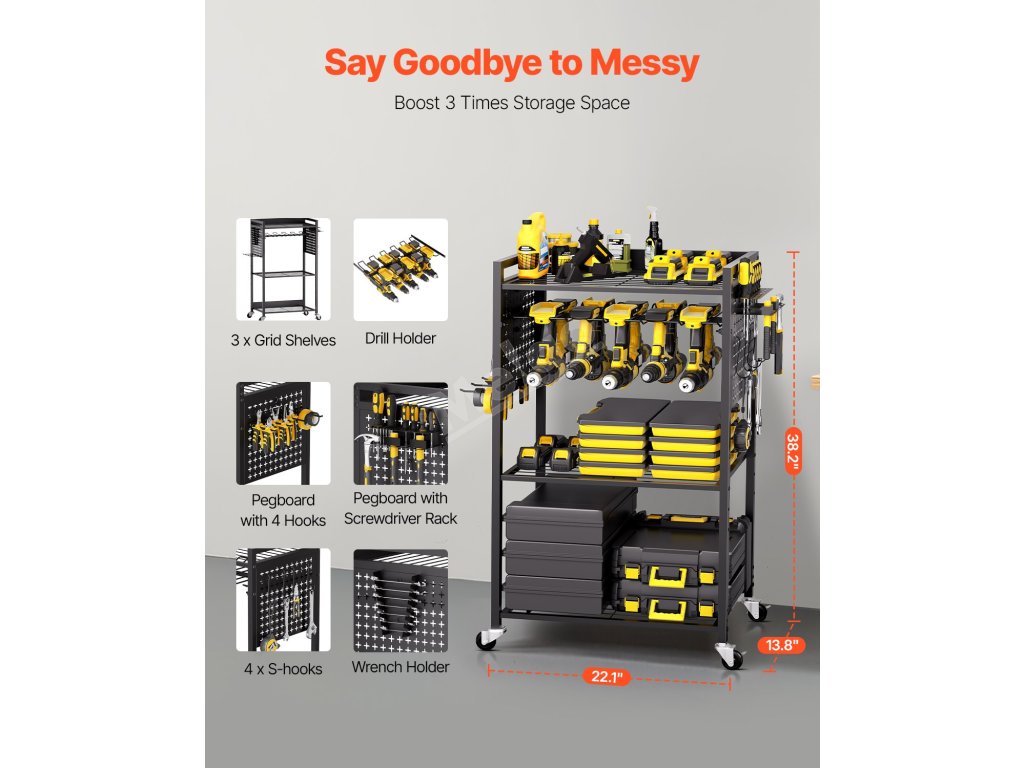 Say Goodbye to Messy

Boost 3 Times Storage Space

3 x Grid Shelves

Drill Holder

Pegboard with 4 Hooks

Pegboard with Screwdriver Rack

4 x S-hooks

Wrench Holder

38.2"

13.8"

22.1"