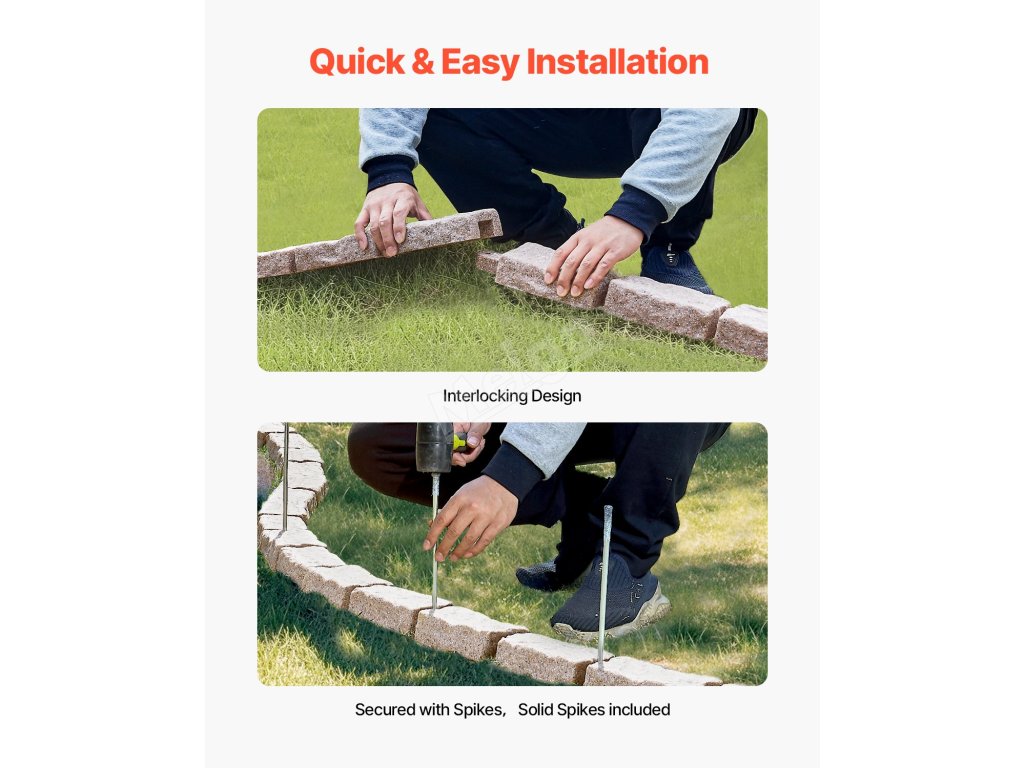 Quick & Easy Installation

Interlocking Design

Secured with Spikes, Solid Spikes included