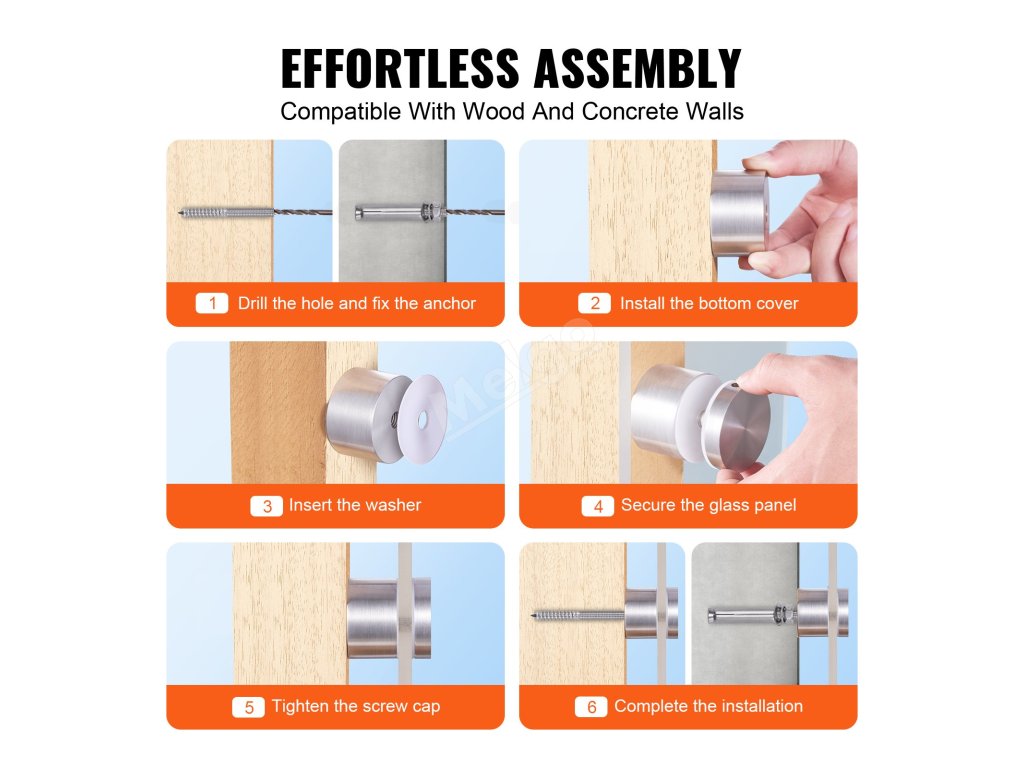 EFFORTLESS ASSEMBLY
Compatible With Wood And Concrete Walls

1 Drill the hole and fix the anchor

2 Install the bottom cover

3 Insert the washer

4 Secure the glass panel

5 Tighten the screw cap

6 Complete the installation