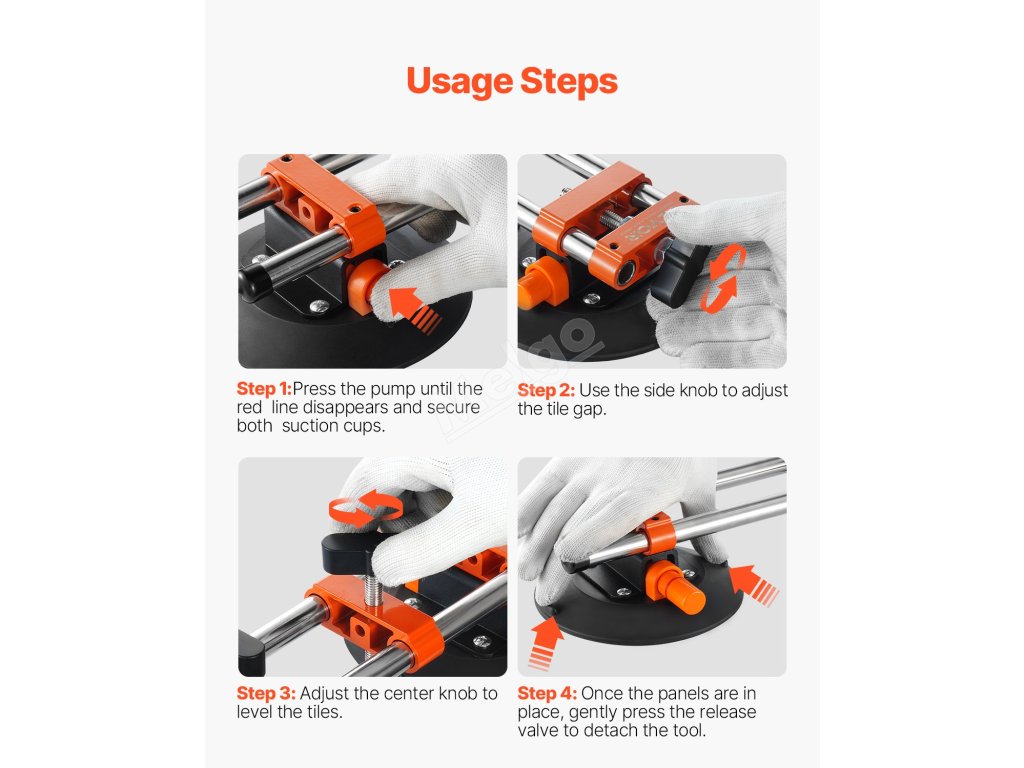 Usage Steps

Step 1:Press the pump until the red line disappears and secure both suction cups.

Step 2: Use the side knob to adjust the tile gap.

Step 3: Adjust the center knob to level the tiles.

Step 4: Once the panels are in place, gently press the release valve to detach the tool.