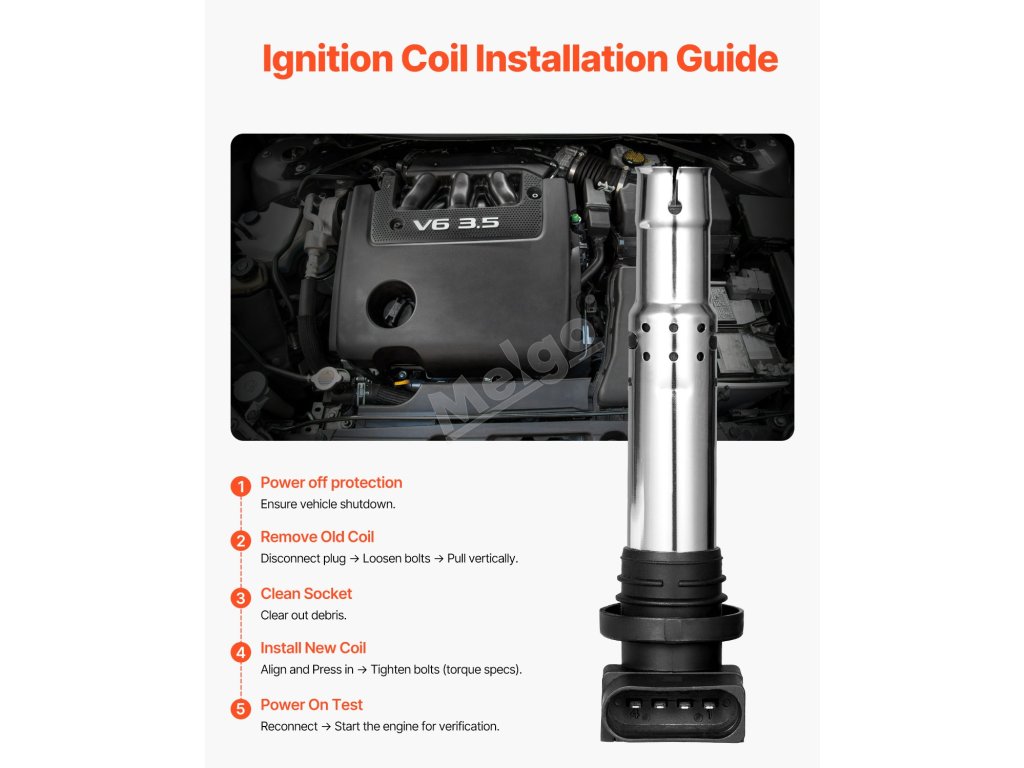 Ignition Coil Installation Guide

V6 3.5

Melgo

1 Power off protection
Ensure vehicle shutdown.

2 Remove Old Coil
Disconnect plug → Loosen bolts → Pull vertically.

3 Clean Socket
Clear out debris.

4 Install New Coil
Align and Press in → Tighten bolts (torque specs).

5 Power On Test
Reconnect → Start the engine for verification.