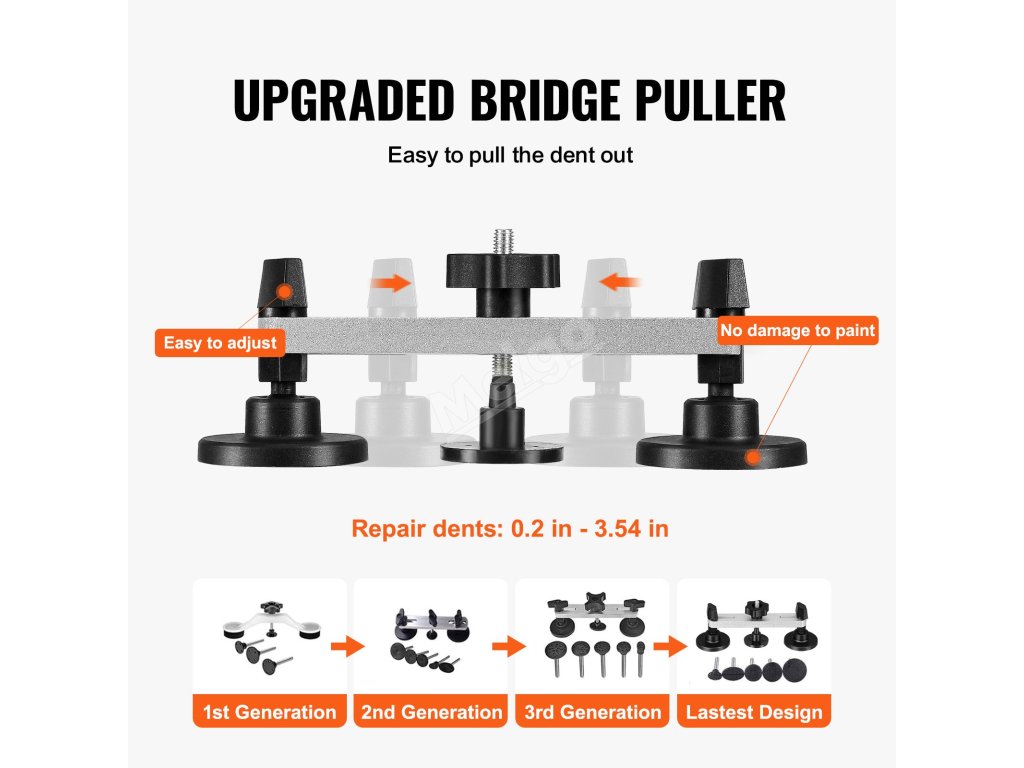 UPGRADED BRIDGE PULLER

Easy to pull the dent out

Easy to adjust

No damage to paint

Repair dents: 0.2 in - 3.54 in

1st Generation

2nd Generation

3rd Generation

Lastest Design