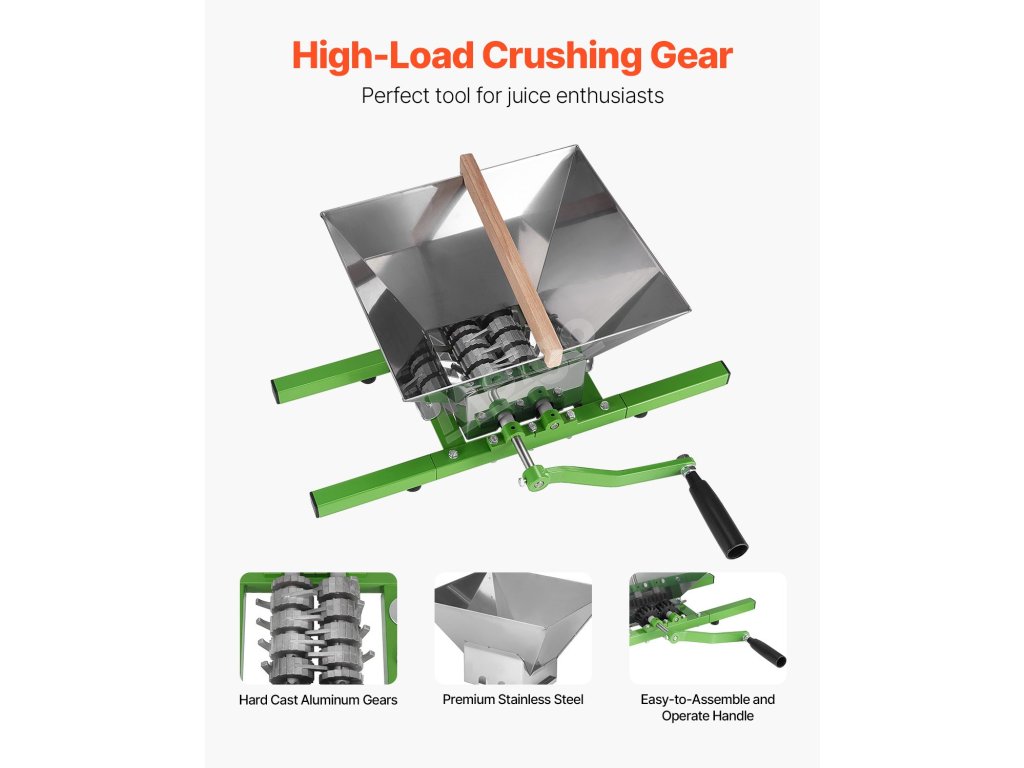 High-Load Crushing Gear

Perfect tool for juice enthusiasts

Hard Cast Aluminum Gears

Premium Stainless Steel

Easy-to-Assemble and Operate Handle