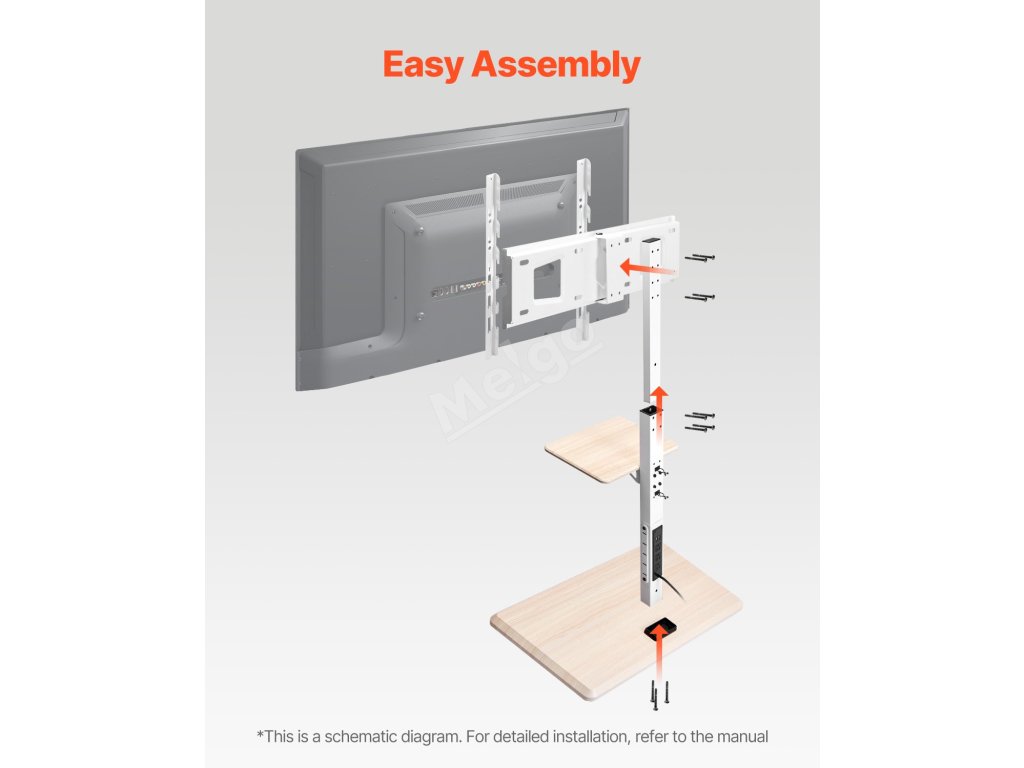 Easy Assembly

Melgo

*This is a schematic diagram. For detailed installation, refer to the manual