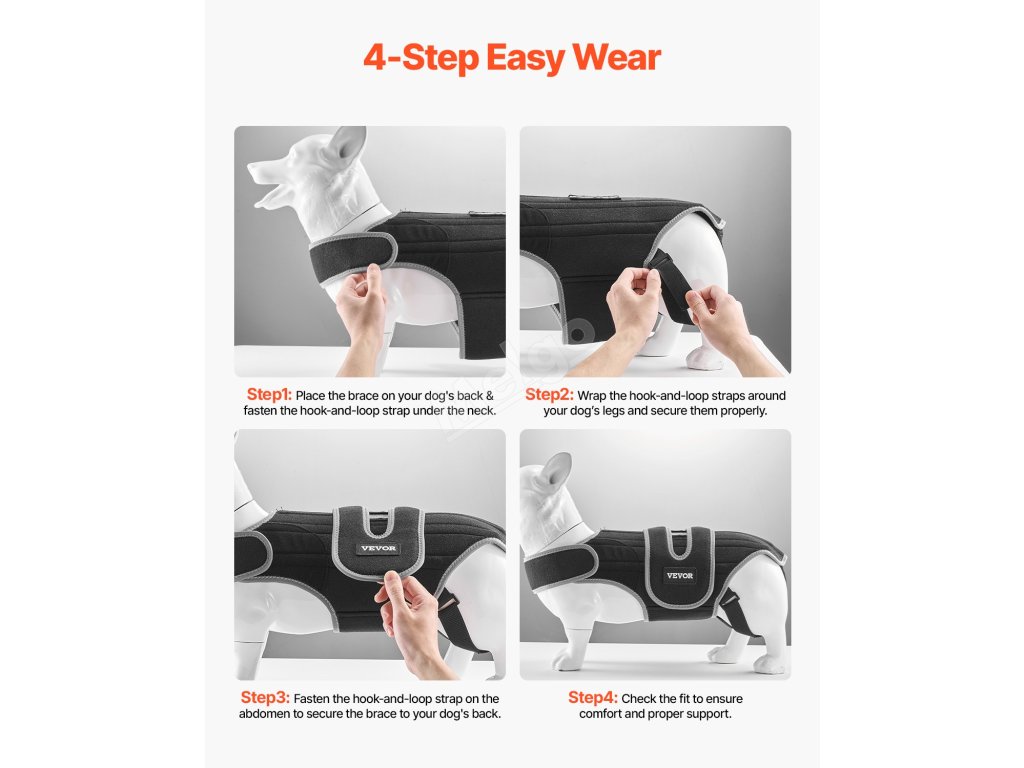 4-Step Easy Wear

Step1: Place the brace on your dog's back & fasten the hook-and-loop strap under the neck.

Step2: Wrap the hook-and-loop straps around your dog's legs and secure them properly.

VEVOR

Step3: Fasten the hook-and-loop strap on the abdomen to secure the brace to your dog's back.

VEVOR

Step4: Check the fit to ensure comfort and proper support.