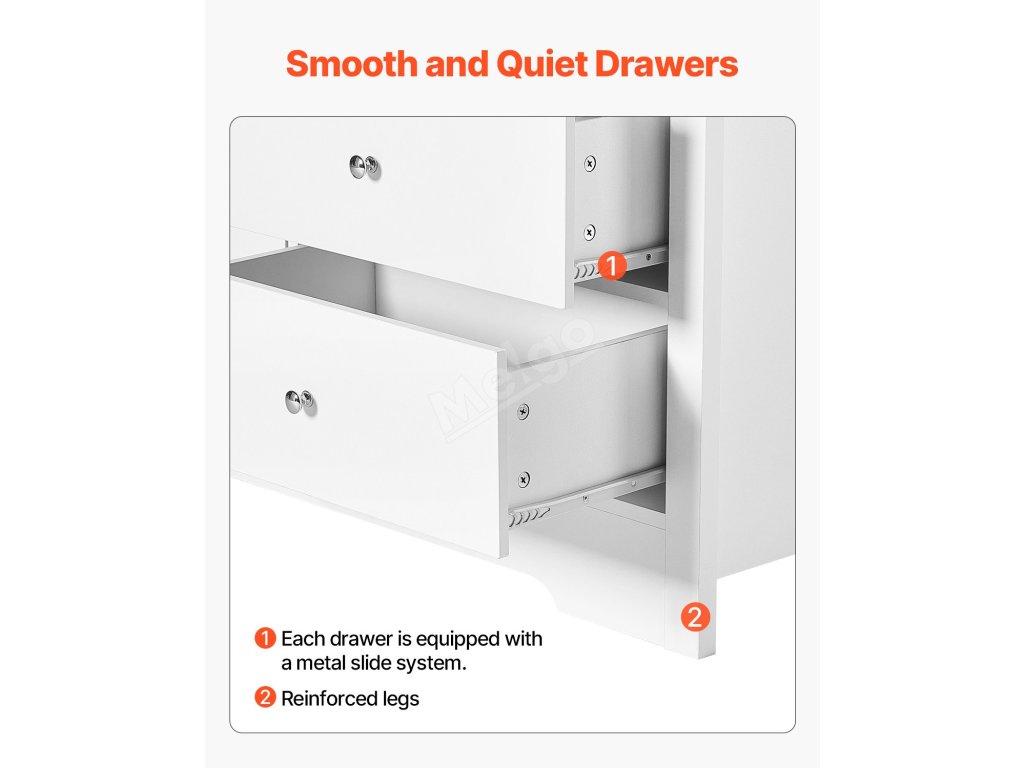 Smooth and Quiet Drawers

1

Melgo

2

1 Each drawer is equipped with a metal slide system.

2 Reinforced legs