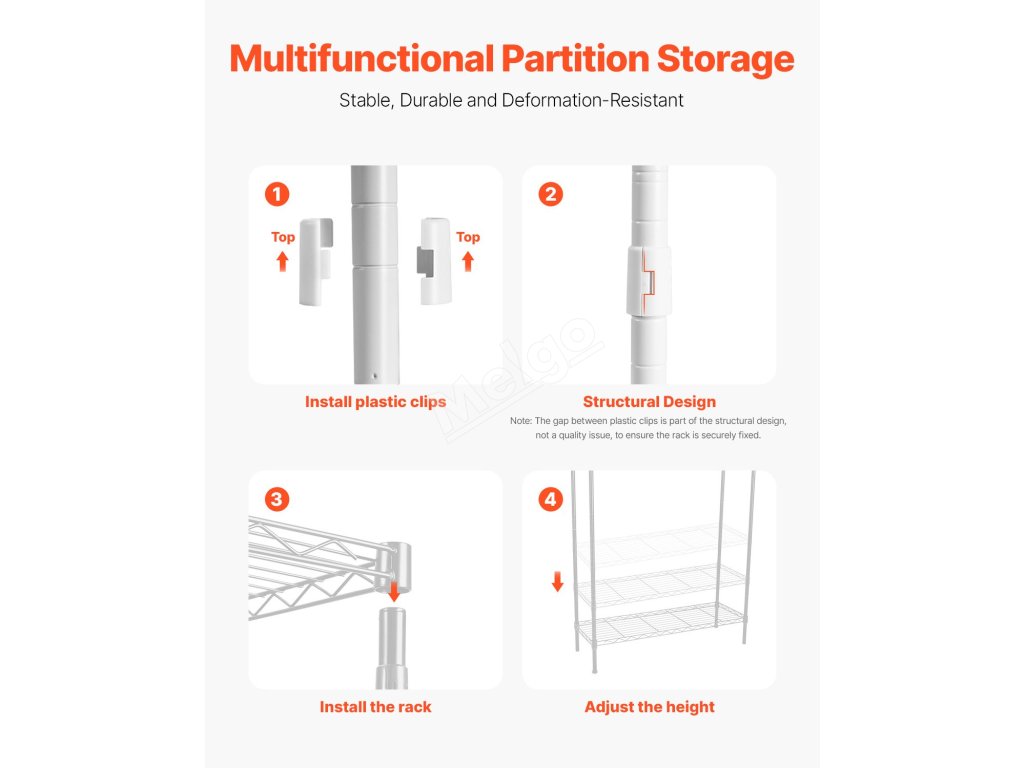 Multifunctional Partition Storage

Stable, Durable and Deformation-Resistant

1

Top

Top

Install plastic clips

2

Structural Design

Note: The gap between plastic clips is part of the structural design, not a quality issue, to ensure the rack is securely fixed.

Melgo

3

Install the rack

4

Adjust the height