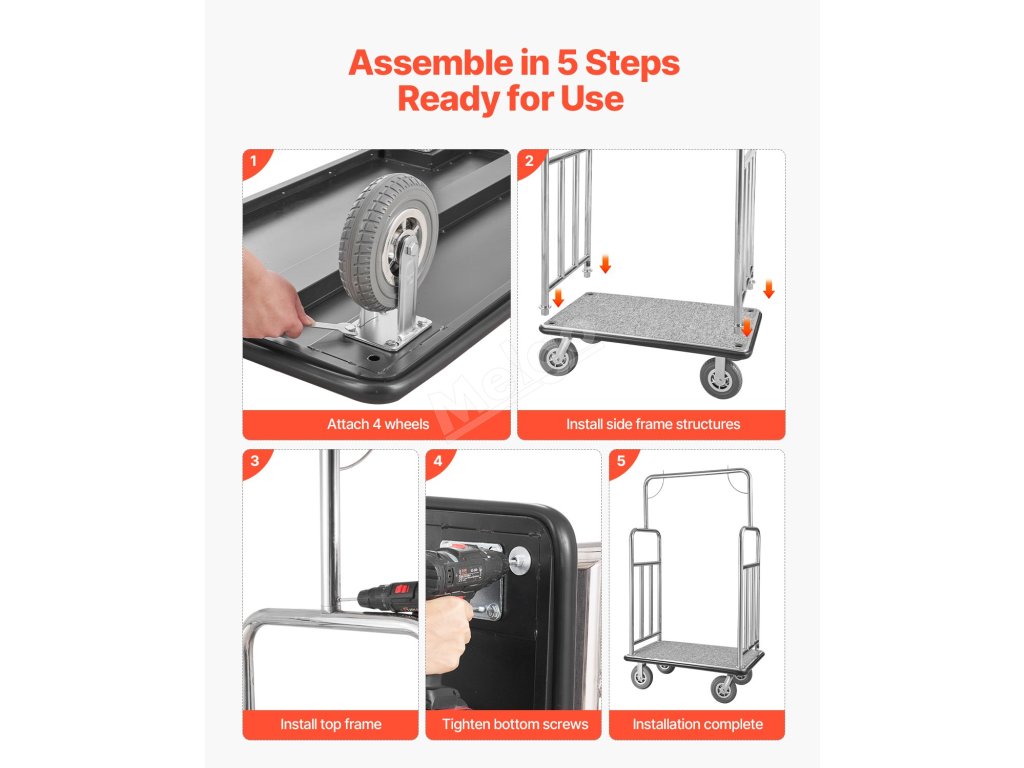 Assemble in 5 Steps
Ready for Use

1
Attach 4 wheels

2
Install side frame structures

3
Install top frame

4
Tighten bottom screws

5
Installation complete