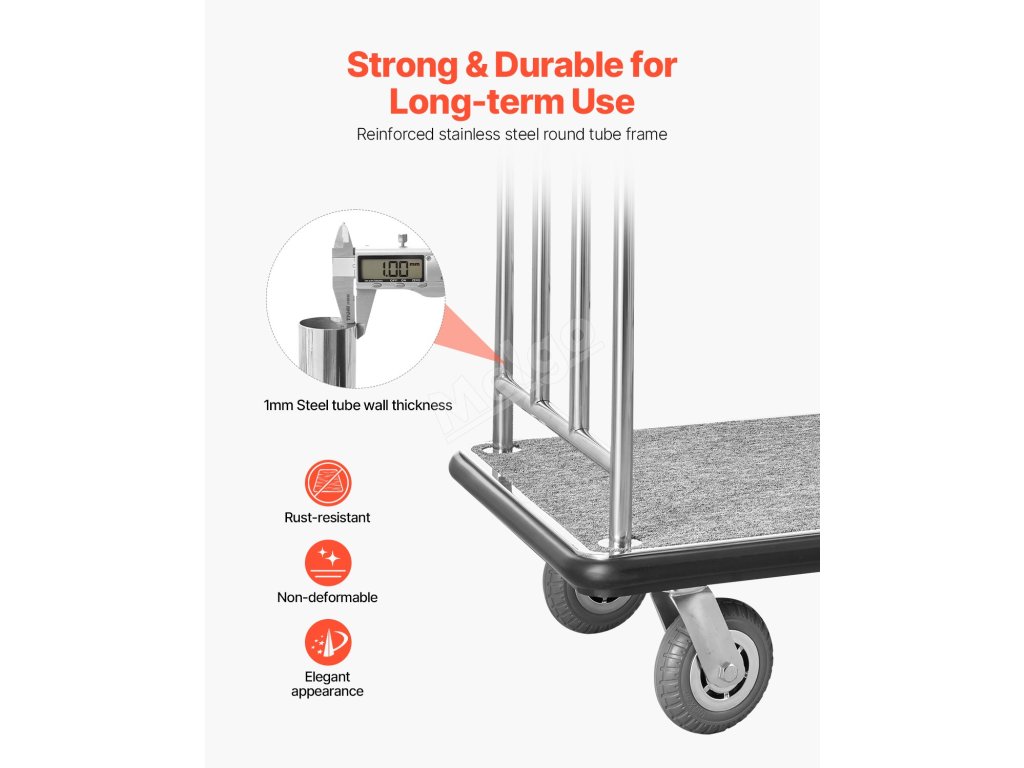 Strong & Durable for Long-term Use

Reinforced stainless steel round tube frame

1.00 mm

1mm Steel tube wall thickness

Rust-resistant

Non-deformable

Elegant appearance