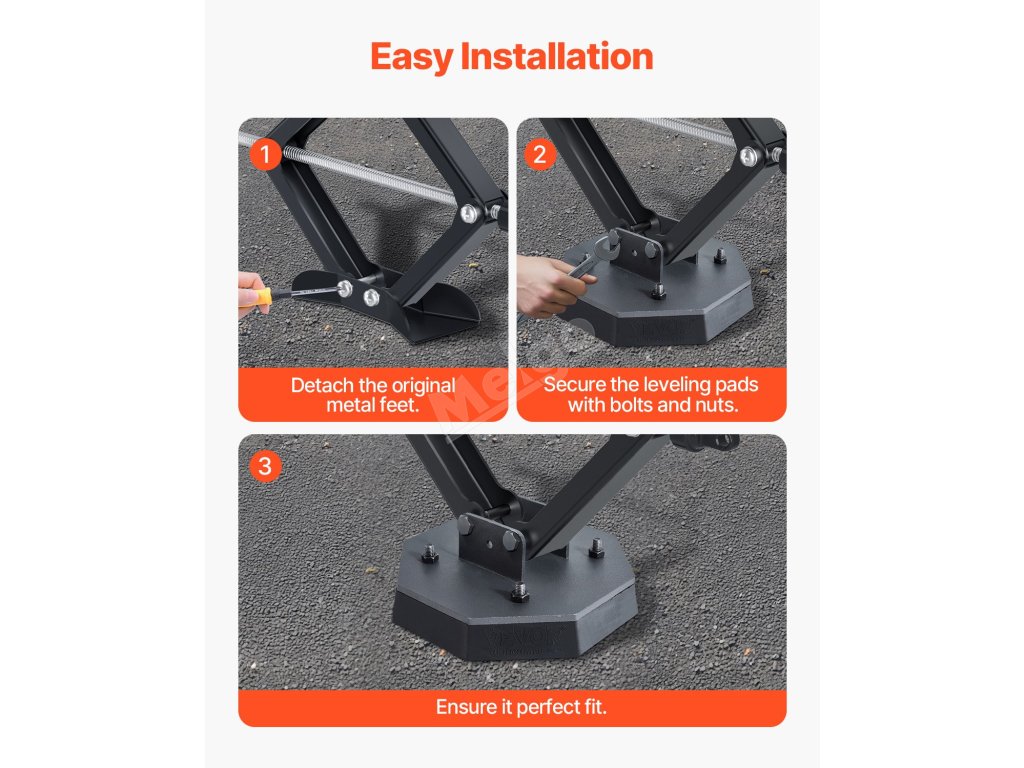 Easy Installation

1

Detach the original metal feet.

2

Secure the leveling pads with bolts and nuts.

3

VEVOR

Ensure it perfect fit.