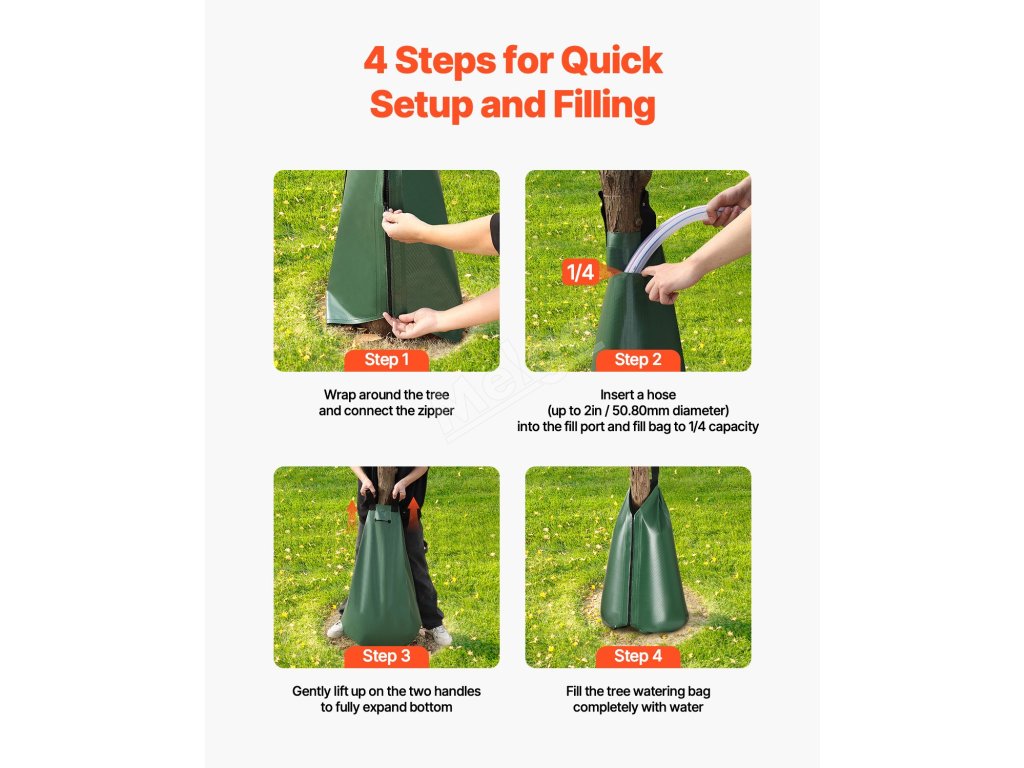 4 Steps for Quick Setup and Filling

Step 1

Wrap around the tree and connect the zipper

1/4

Step 2

Insert a hose (up to 2in / 50.80mm diameter) into the fill port and fill bag to 1/4 capacity

Step 3

Gently lift up on the two handles to fully expand bottom

Step 4

Fill the tree watering bag completely with water