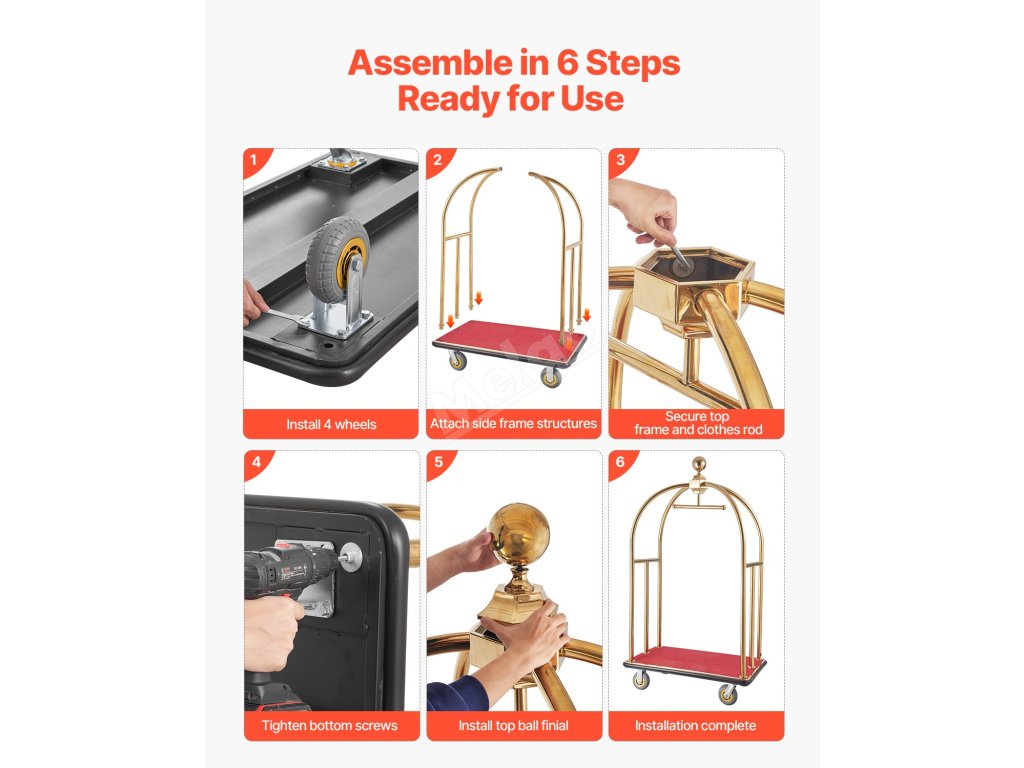 Assemble in 6 Steps
Ready for Use

1
Install 4 wheels

2
Attach side frame structures

3
Secure top frame and clothes rod

4
Tighten bottom screws

5
Install top ball finial

6
Installation complete