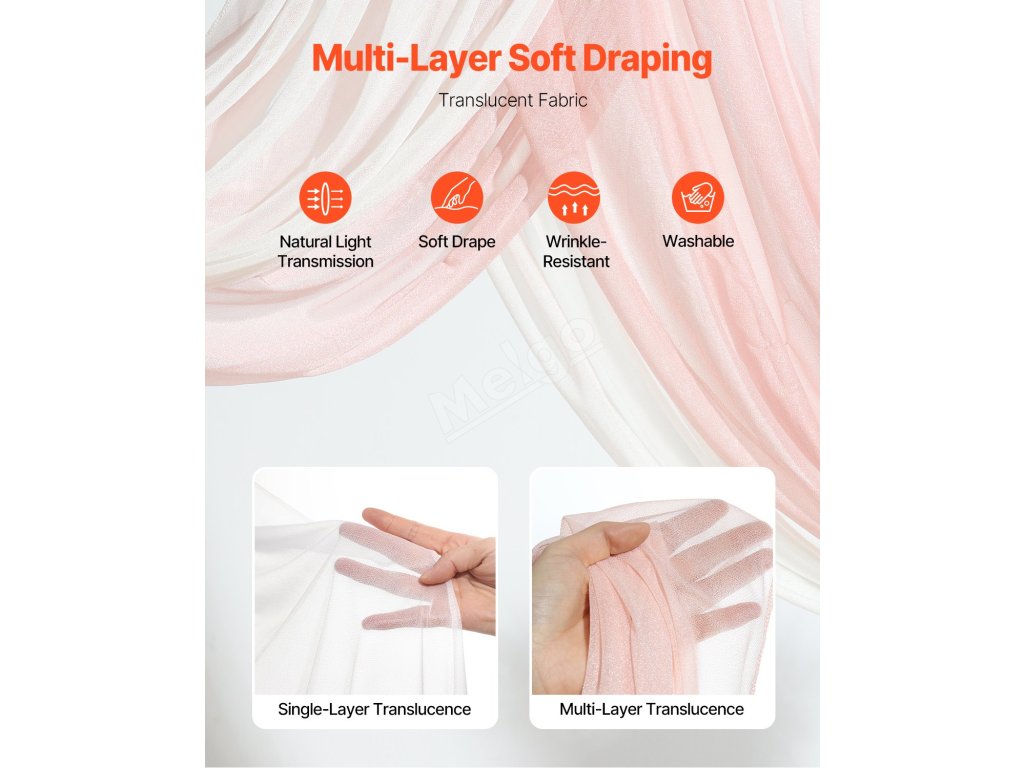 Multi-Layer Soft Draping

Translucent Fabric

Natural Light Transmission

Soft Drape

Wrinkle-Resistant

Washable

Melgo

Single-Layer Translucence

Multi-Layer Translucence