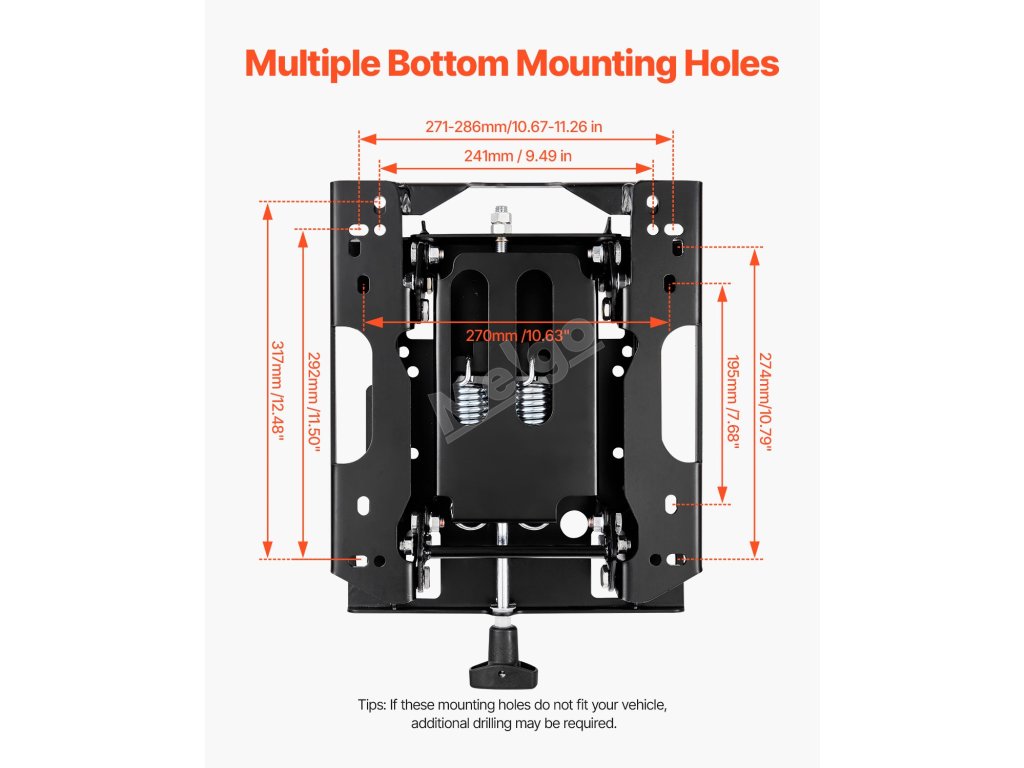 Multiple Bottom Mounting Holes

271-286mm/10.67-11.26 in

241mm / 9.49 in

270mm /10.63"

317mm /12.48"

292mm /11.50"

195mm /7.68"

274mm/10.79"

Melgo

Tips: If these mounting holes do not fit your vehicle, additional drilling may be required.