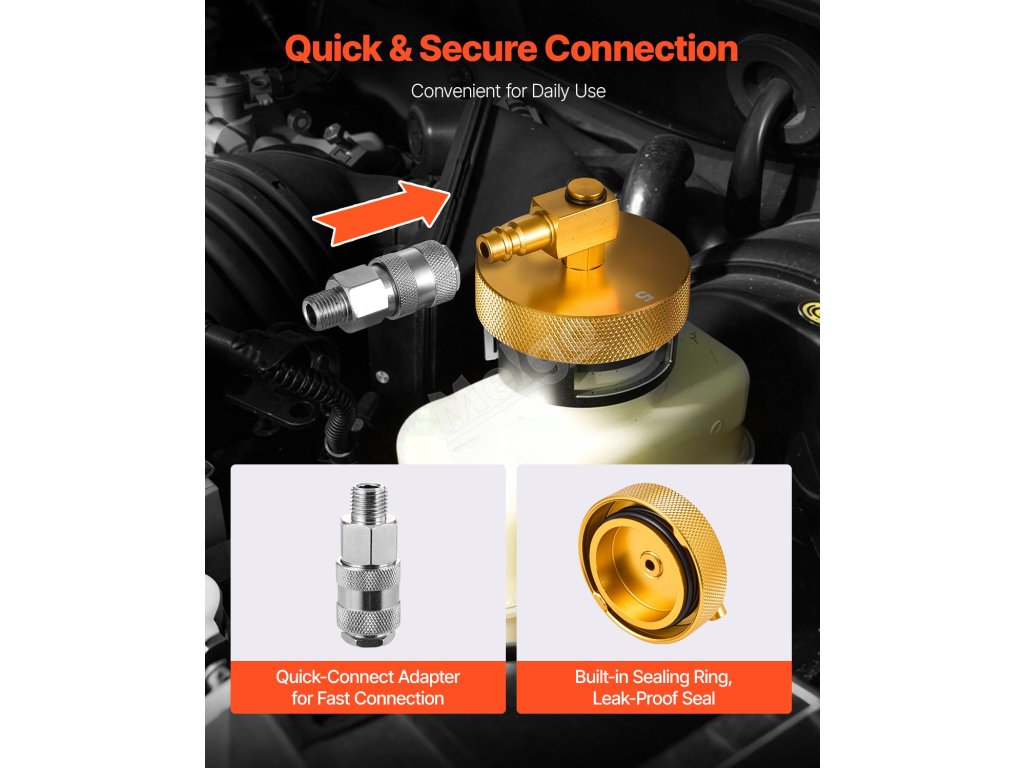 Quick & Secure Connection

Convenient for Daily Use

5

Quick-Connect Adapter for Fast Connection

Built-in Sealing Ring, Leak-Proof Seal